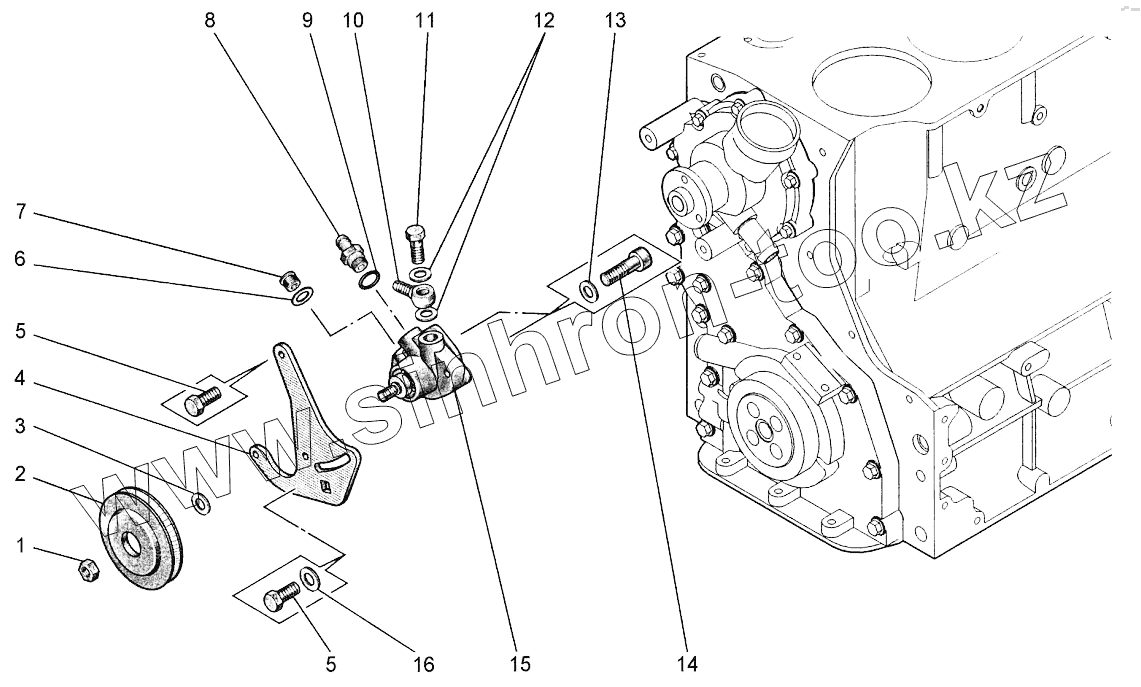 8 9 10 11 12 13

7

6

5

4

3

2

1

5 16 15 14

www.sinhron-too.kz