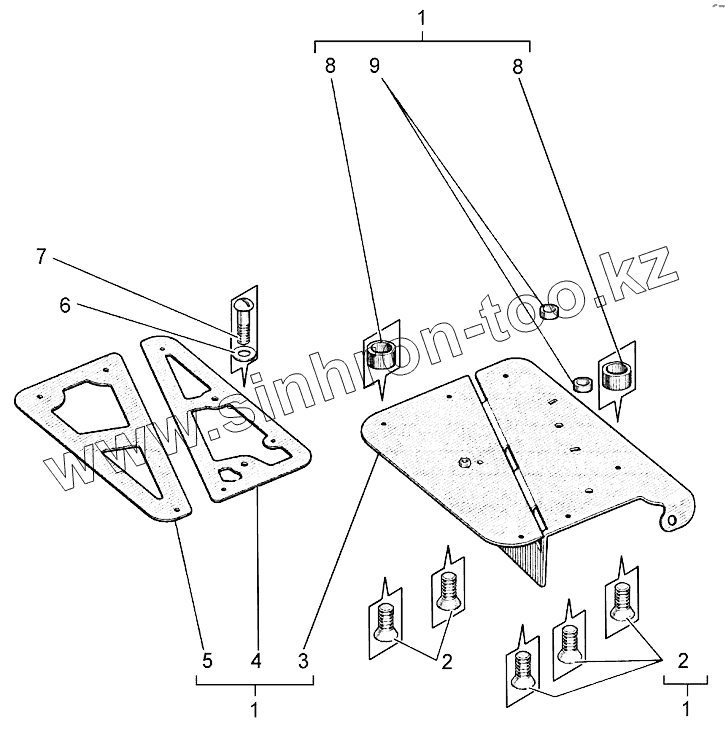 1
8
9
8
7
6
www.sinhron-too.kz
5
4
3
2
2
1
1