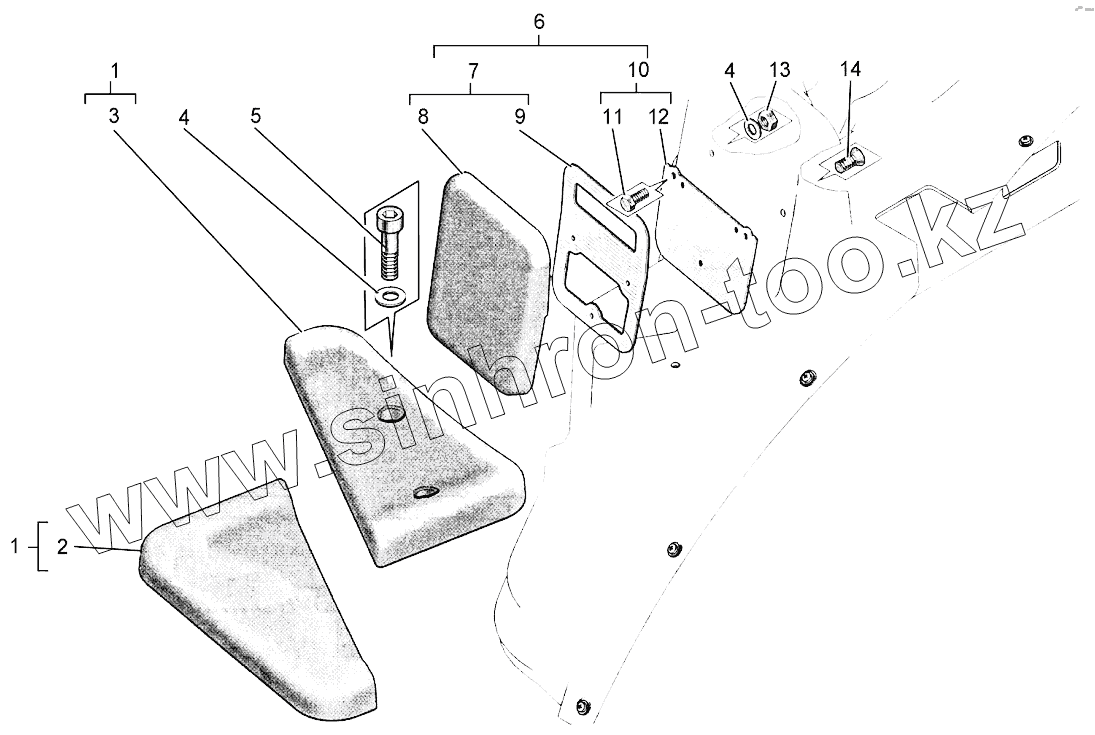 6
1
7
10
4
13
14
3
4
5
8
9
11
12
www.sinhron-too.kz
1
2