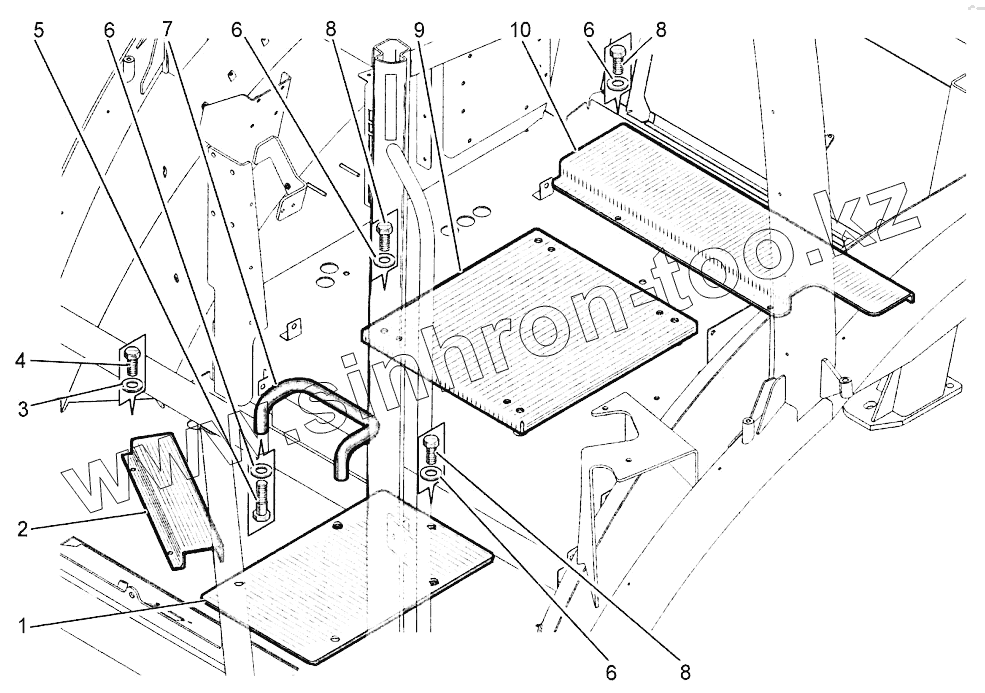 5
6
7
6
8
9
10
6
8
4
3
2
1
6
8
www.sinhron-too.kz