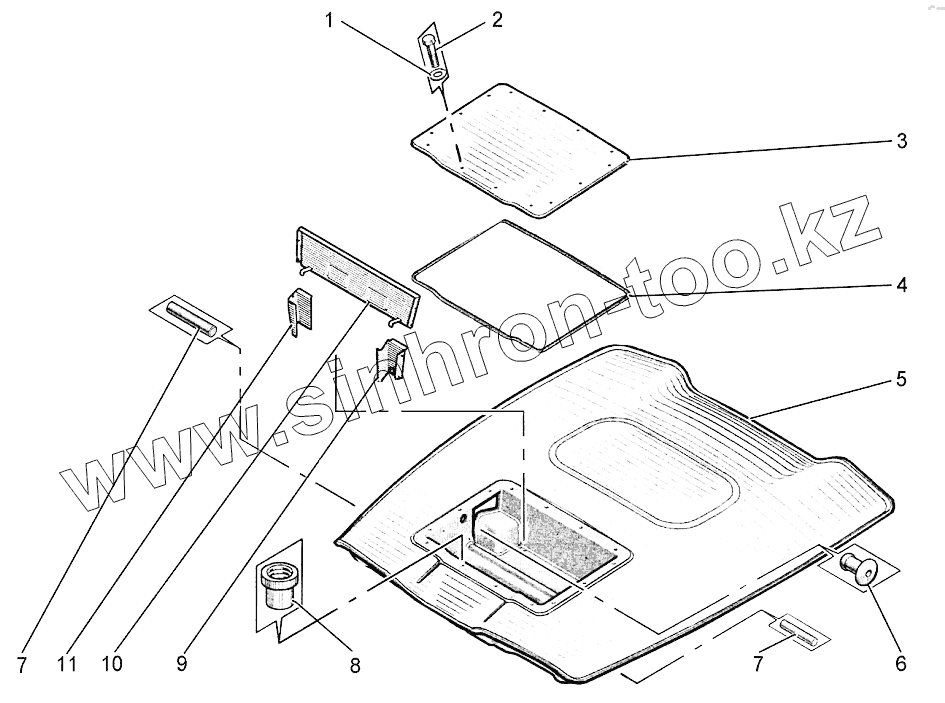 1
2
3
4
5
www.sinhron-too.kz
7
11
10
9
8
7
6