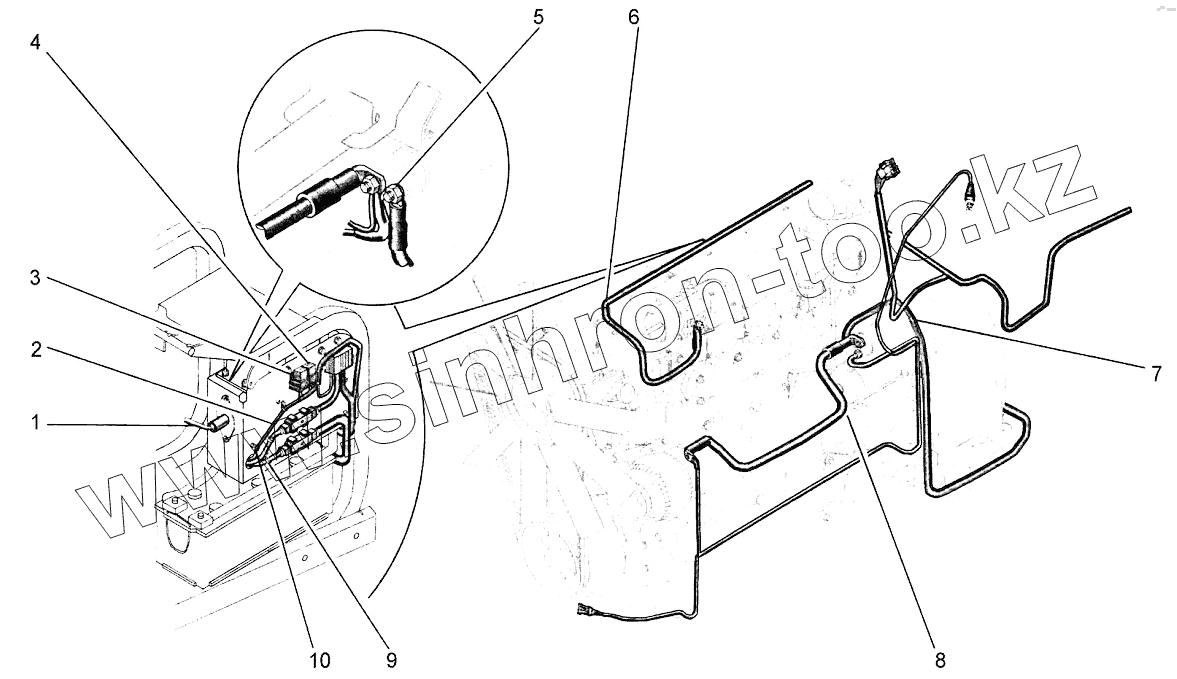 4
5
6
3
2
1
7
10
9
8
www.sinhron-too.kz