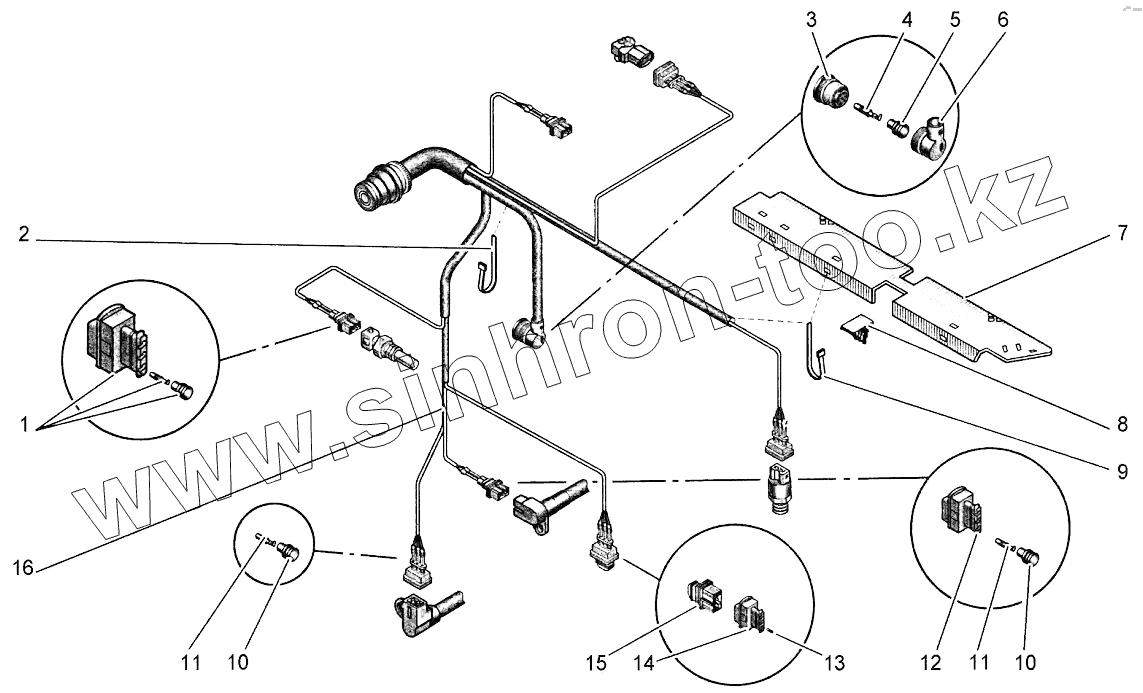 3 4 5 6

2

7

1

8

9

16

11 10

15 14 13

12 11 10

www.sinhron-too.kz