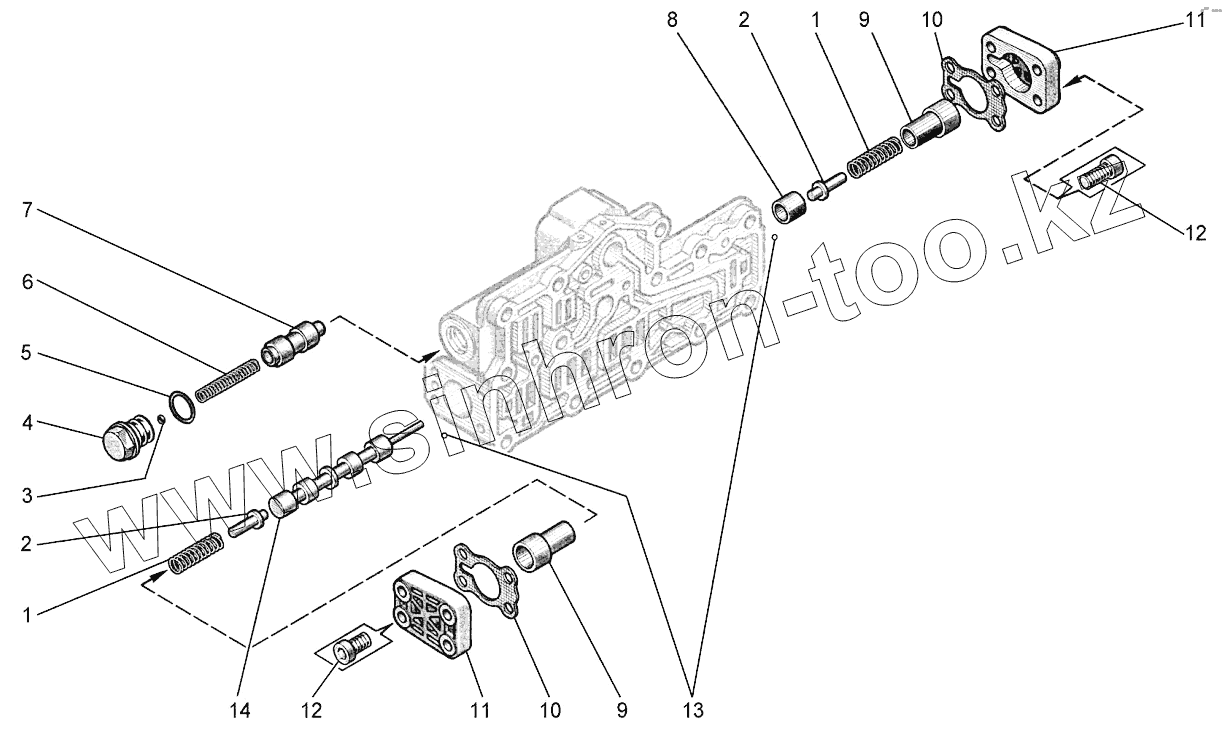 8 2 1 9 10 11

12

7

6

5

4

3

2

1

14 12 11 10 9 13

www.sinhron-too.kz