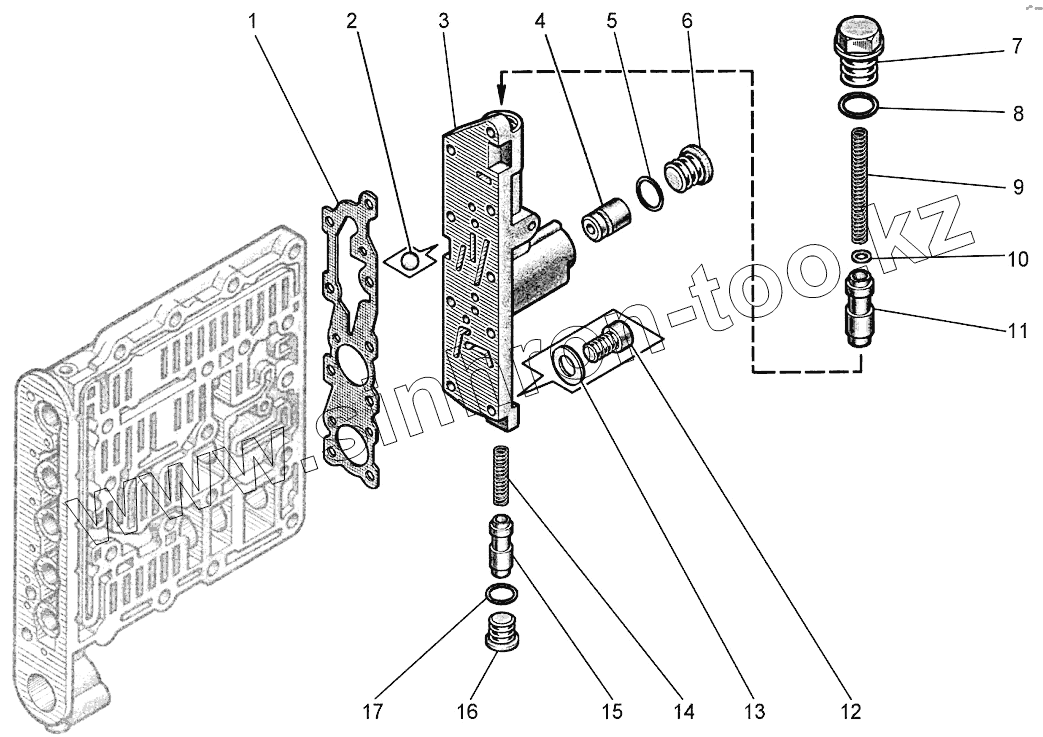 1 2 3 4 5 6 7 8 9 10 11

www.sinkron-too.kz

17 16 15 14 13 12