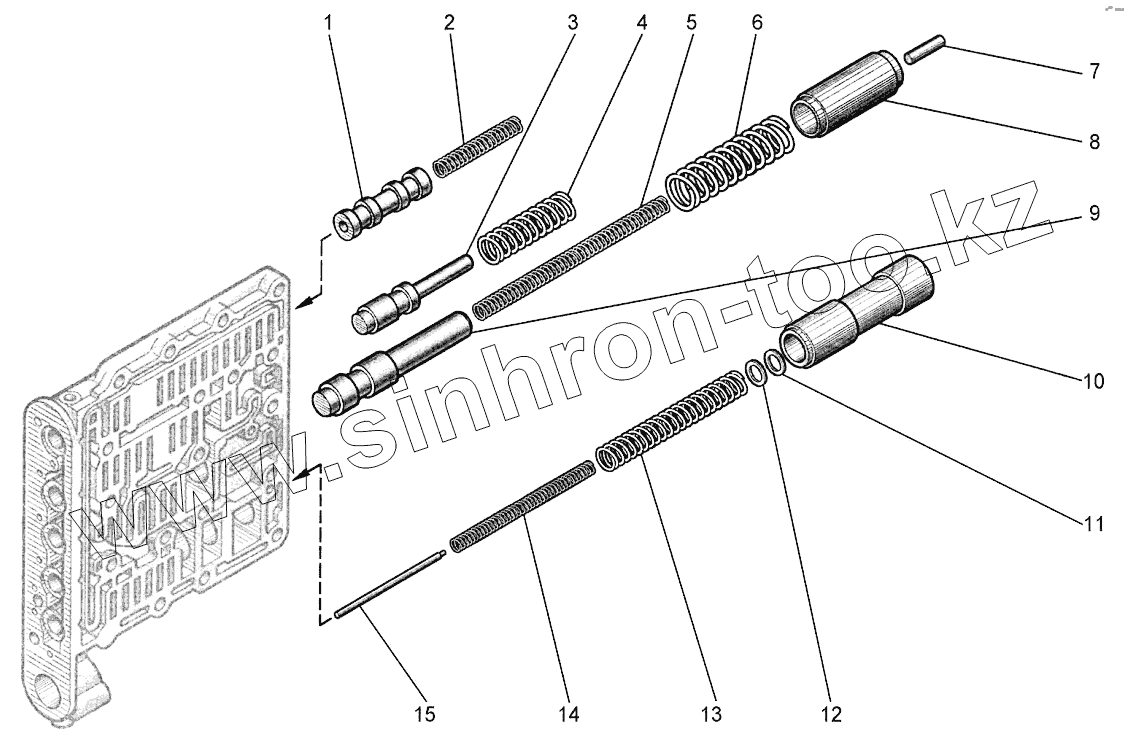 1
2
3
4
5
6
7
8
9
10
11
12
13
14
15
www.sinhron-too.kz