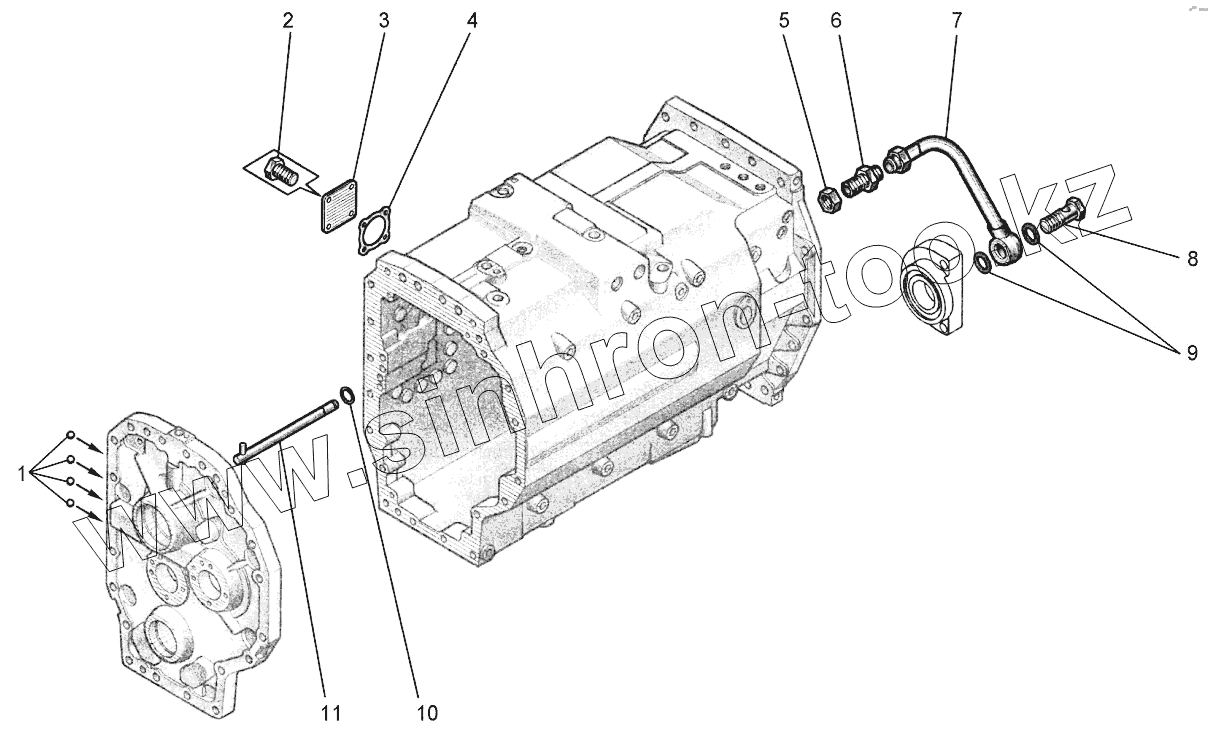 2
3
4
5
6
7
8
9
1
11
10
www.sinhron-too.kz