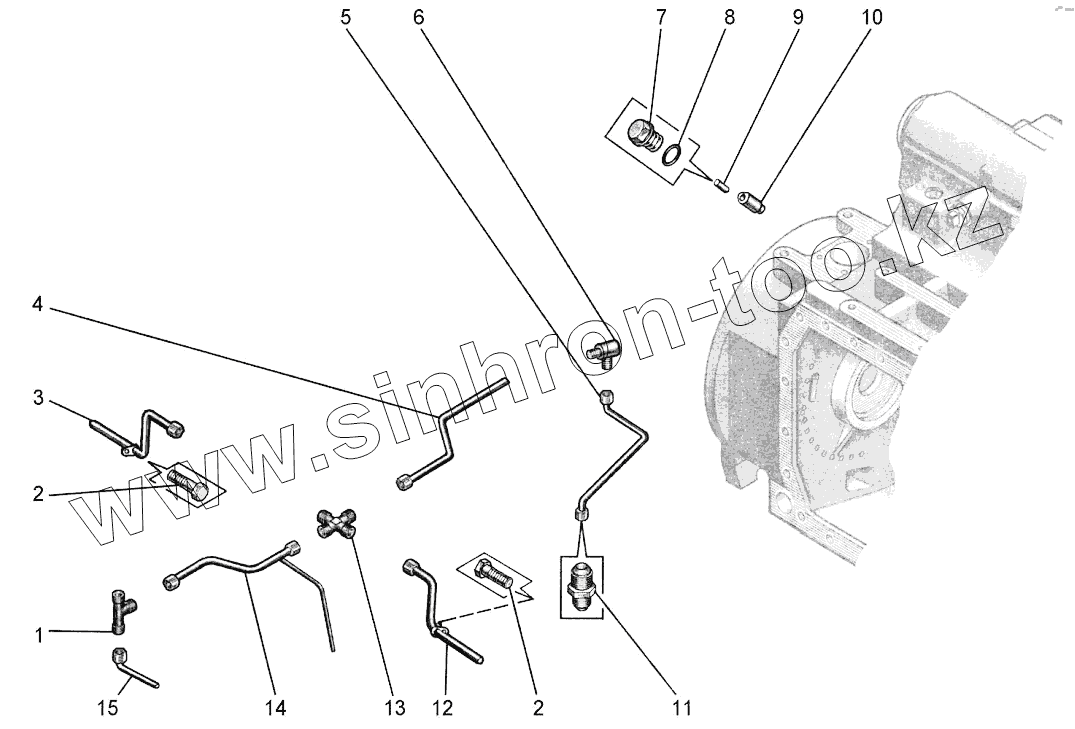 5
6
7
8
9
10
4
3
2
1
15
14
13
12
2
11
www.sinhron-too.kz