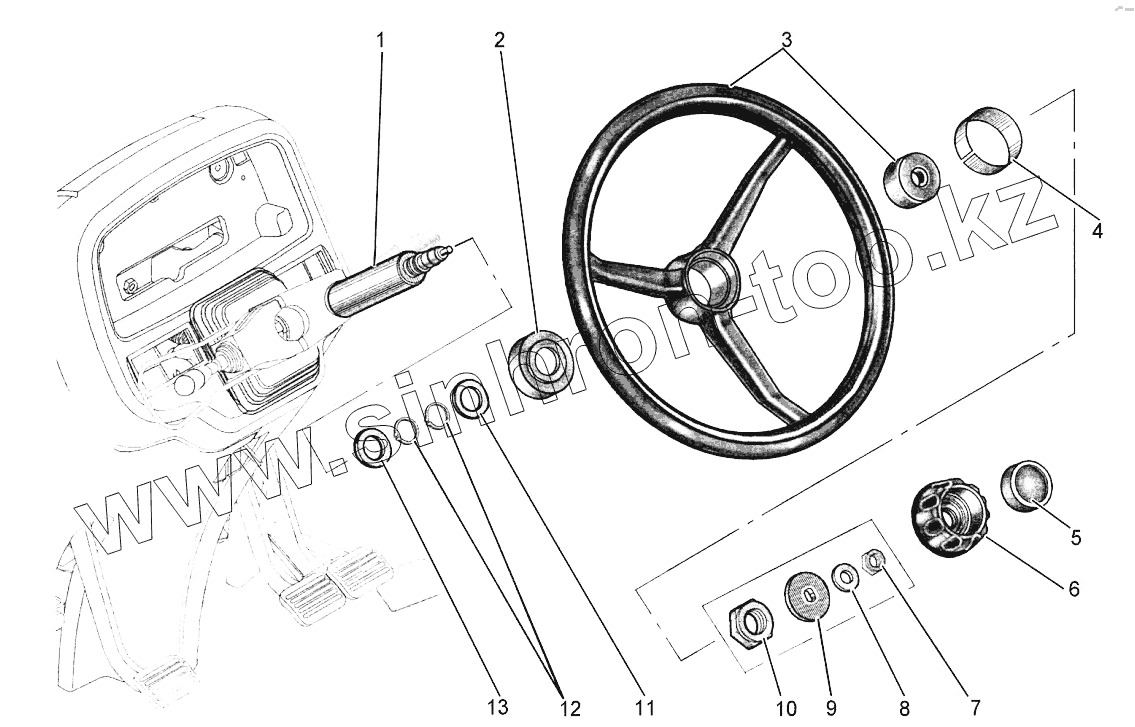 1
2
3
4
5
6
7
8
9
10
11
12
13
www.sinhron-too.kz