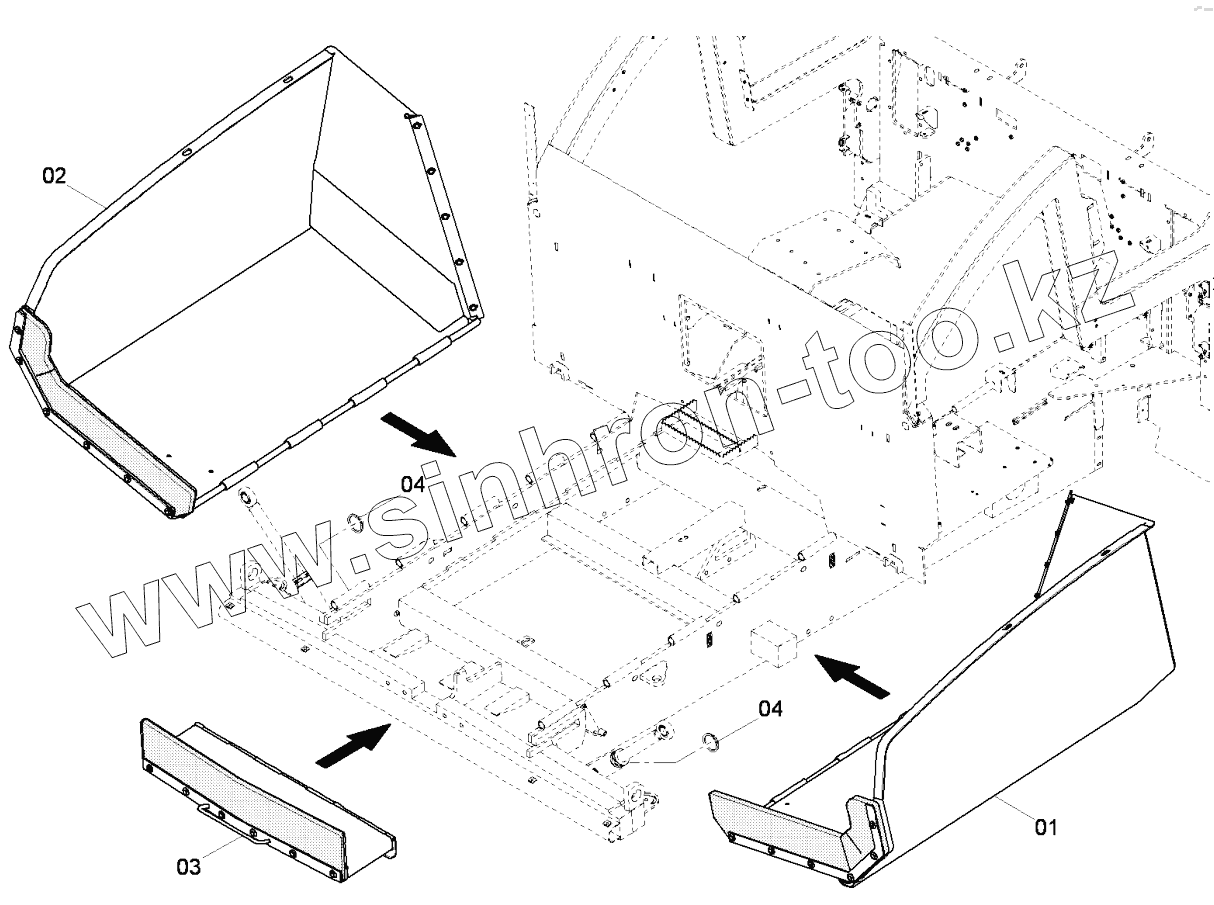 02

04

www.sinhron-too.kz

04

03

01