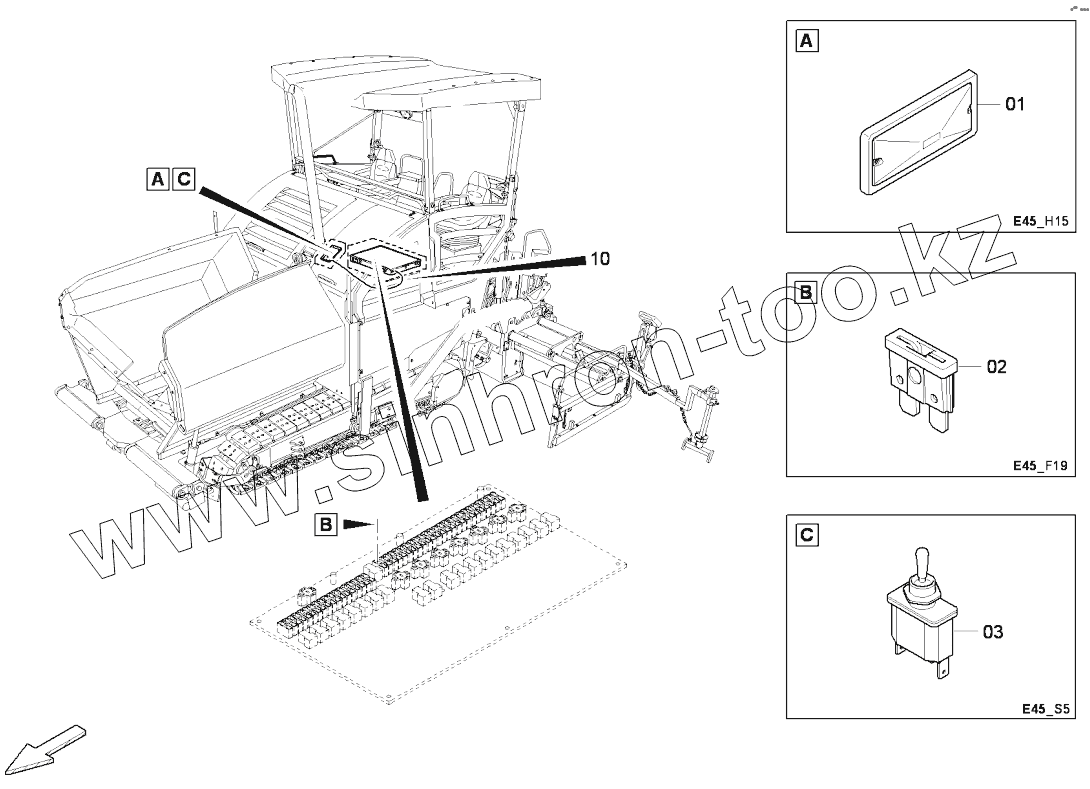 A C

10

B

www.sinhron-too.kz

A

01

E45_H15

B

02

E45_F19

C

03

E45_S5