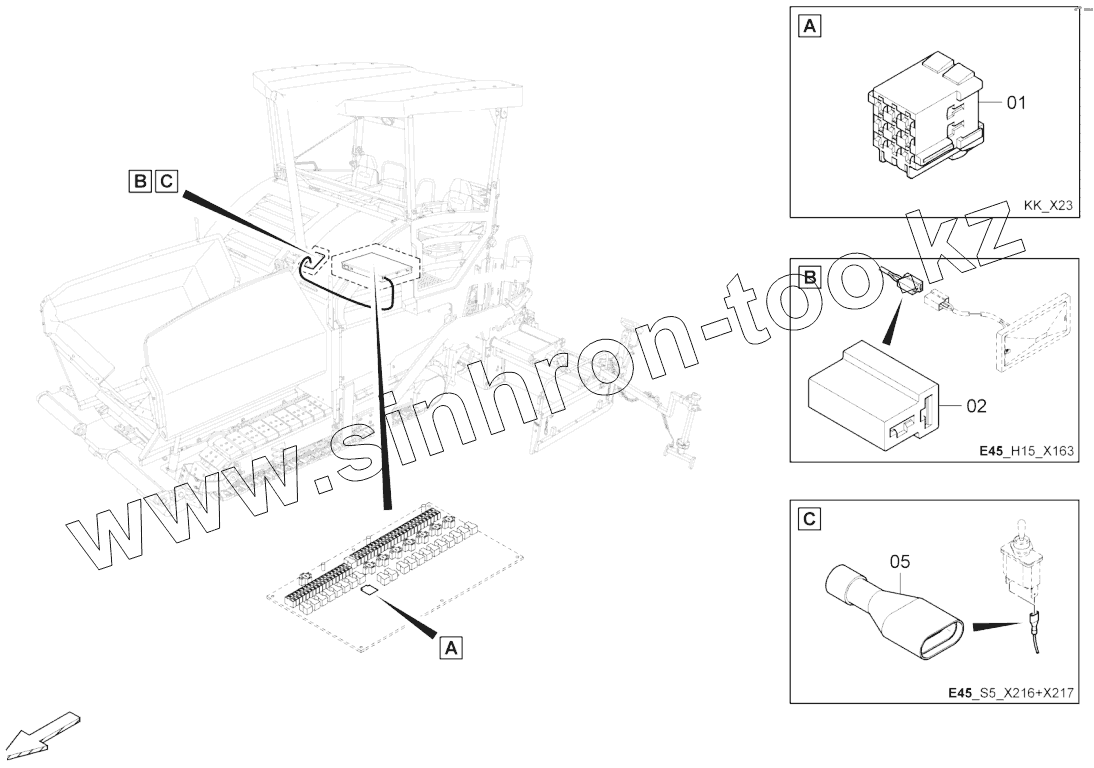 B C

A

www.sinhron-too.kz

A

01

KK_X23

B

02

E45_H15_X163

C

05

E45_S5_X216+X217