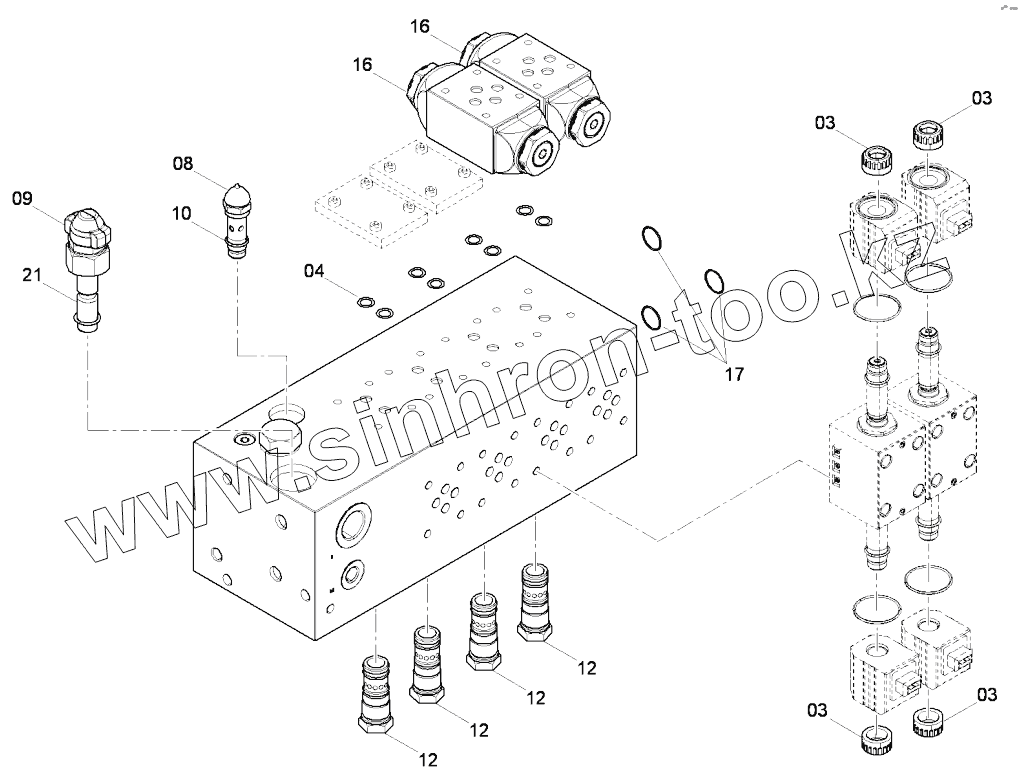 16
16
03
03
08
09
10
21
04
17
www.sinhron-too.kz
12
12
12
12
03
03