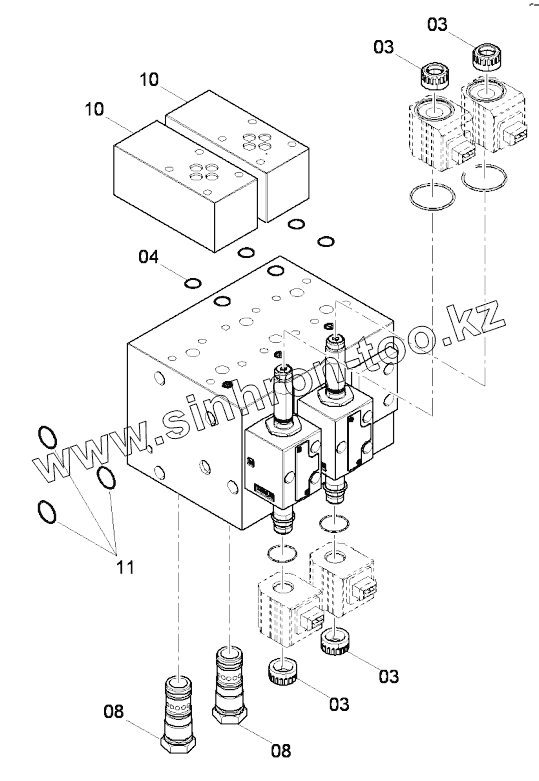 03
03
10
10
04
www.sinhron-too.kz
11
03
03
08
08