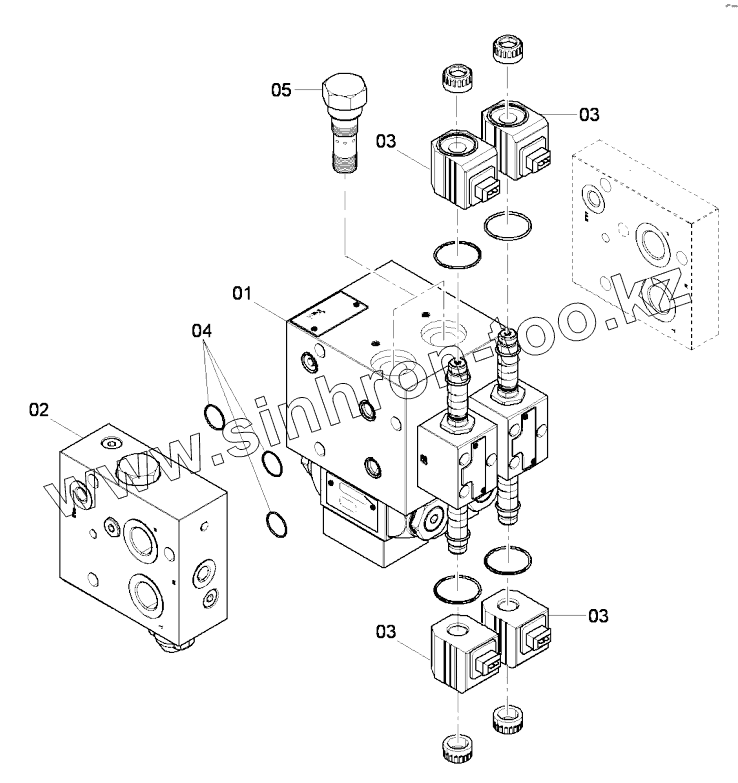 05

03

03

01

04

02

www.sinhron-too.kz

03

03