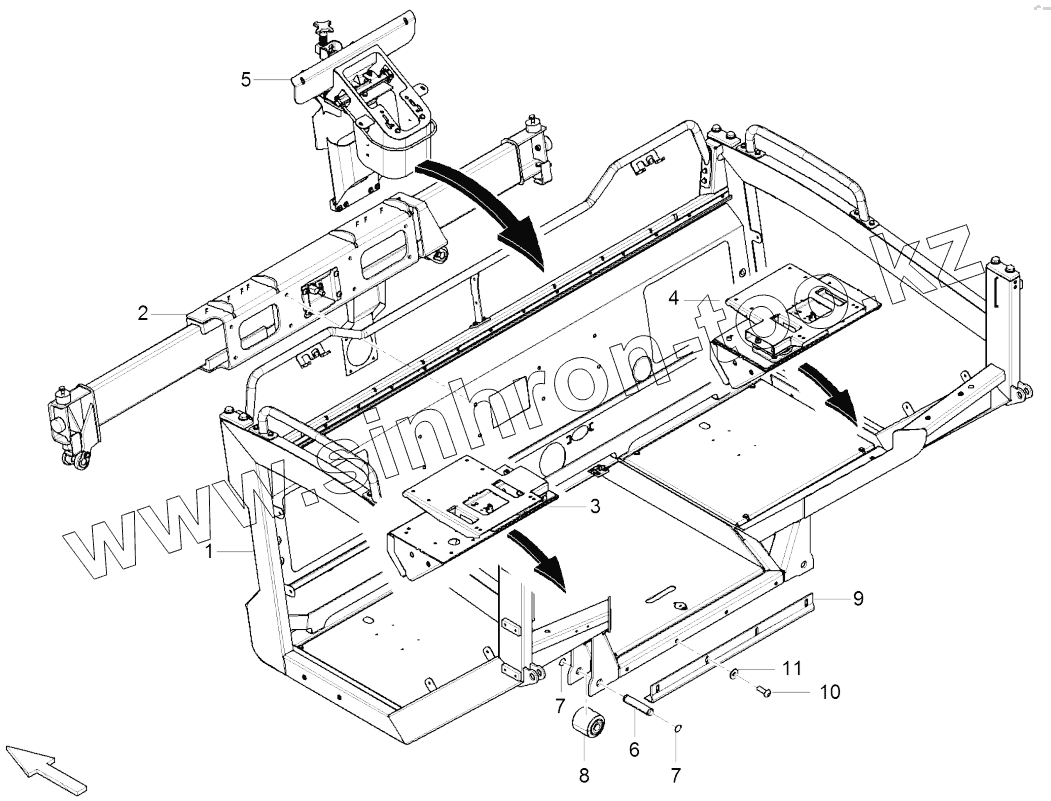 5
2
4
3
1
9
11
10
7
6
8
7
www.sinhron-too.kz