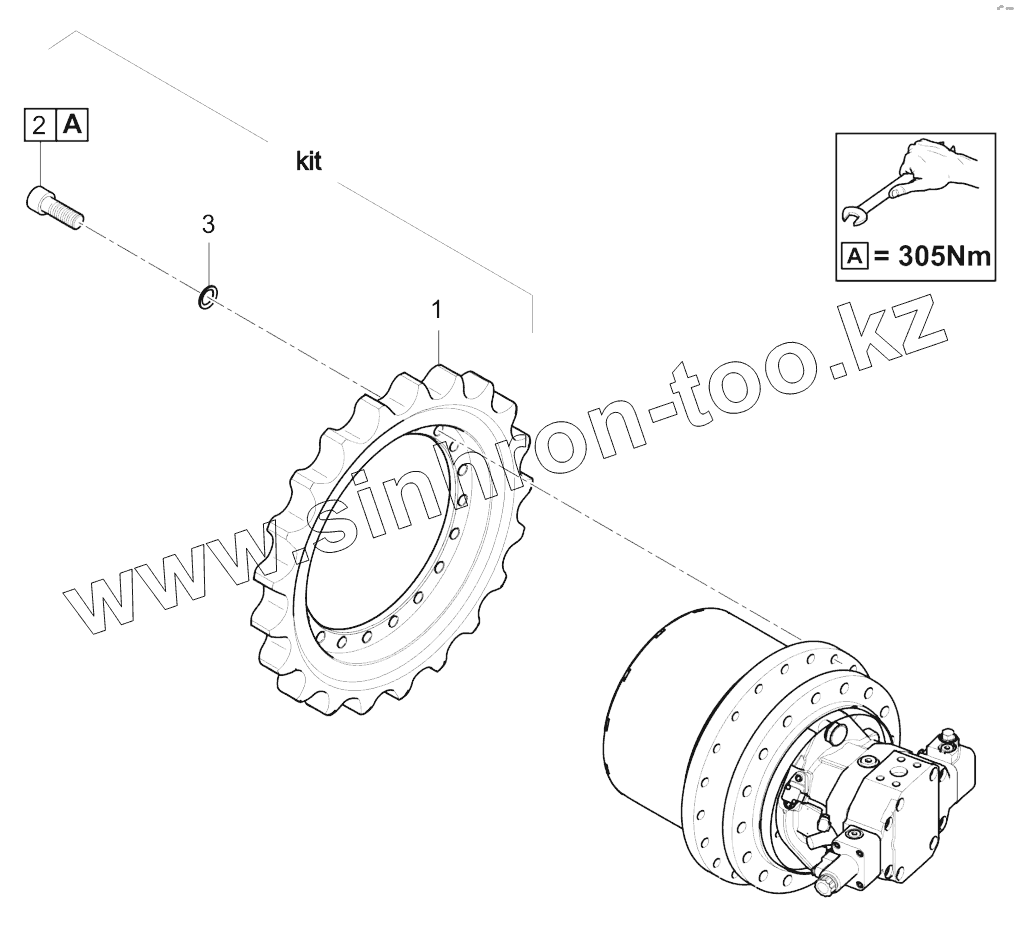 2 A

kit

3

1

A = 305Nm

www.sinhron-too.kz