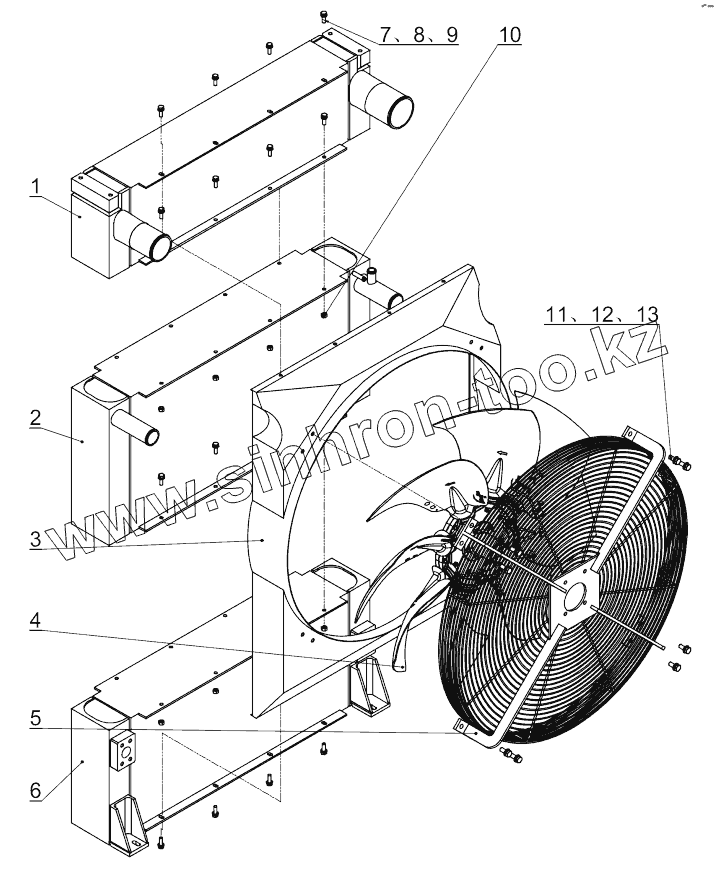 7、8、9
10
1
11、12、13
2
www.sinhron-too.kz
3
4
5
6