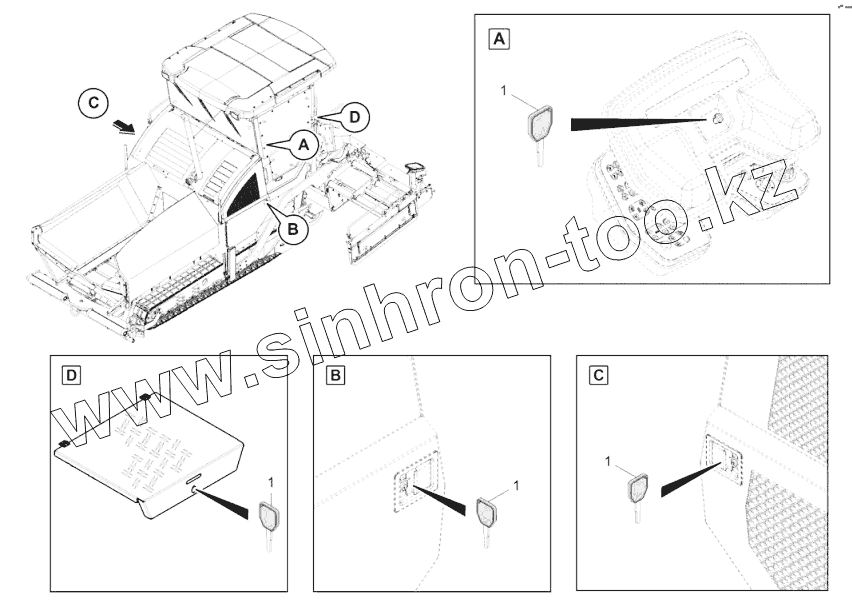 C
A
D
B
A
1
www.sinhron-too.kz
D
1
B
1
C
1