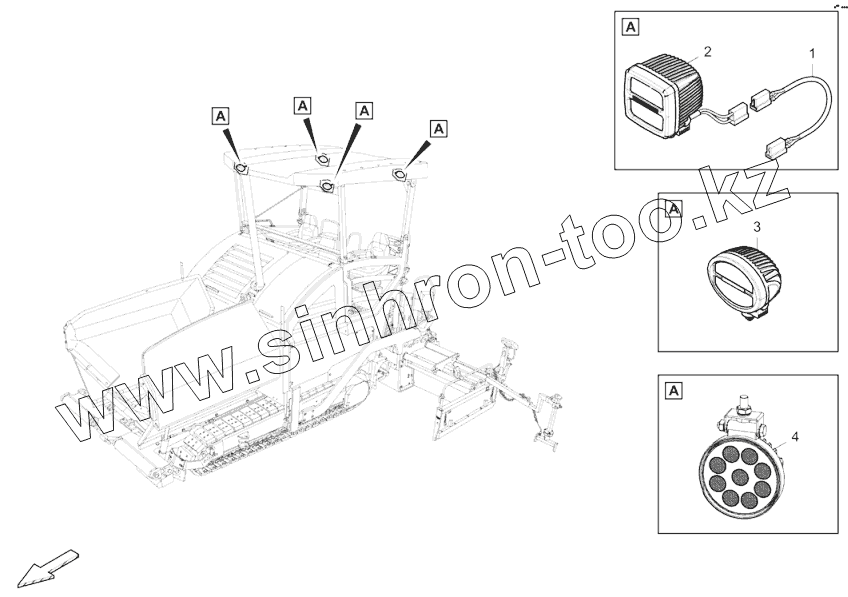 A
A
A
A
A
2
1
A
3
A
4
www.sinhron-too.kz