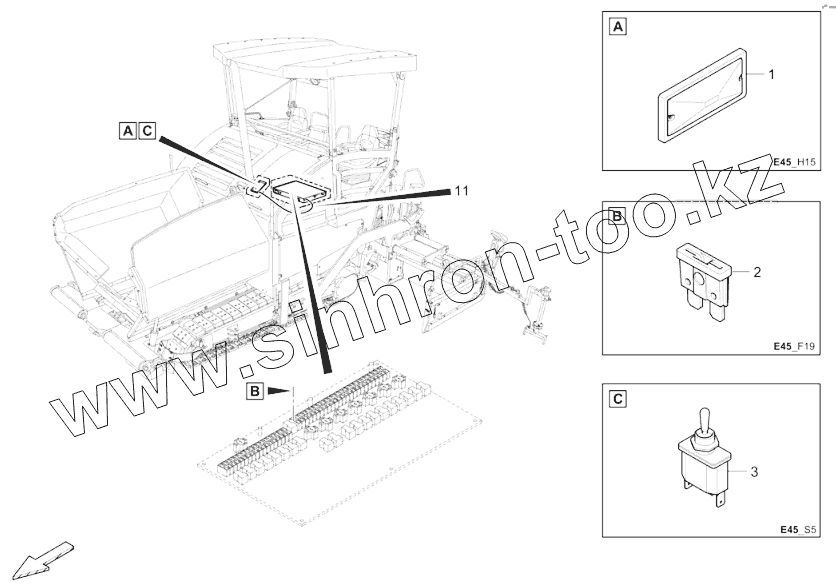 A C

11

B

www.sinhron-too.kz

A

1

E45_H15

B

2

E45_F19

C

3

E45_S5