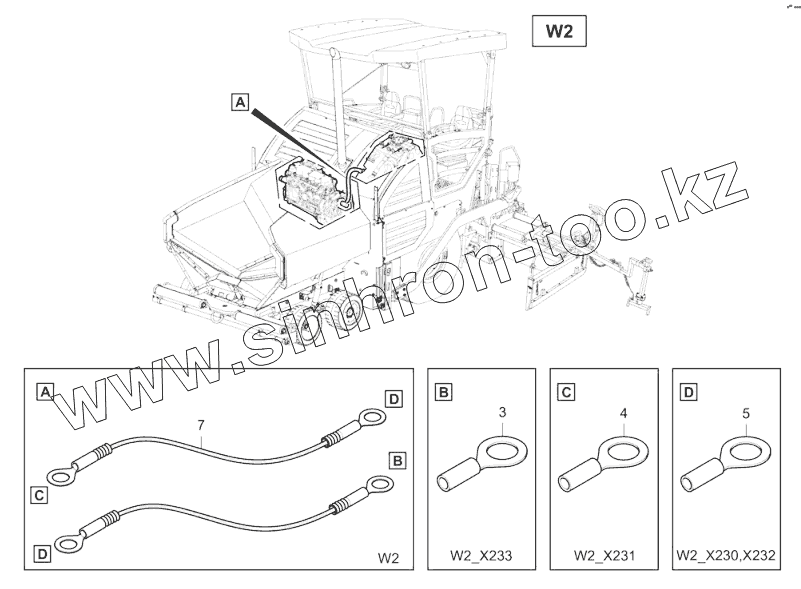 W2

A

www.simhron-too.kz

A
D
7
B
C
D
W2

B
3
W2_X233

C
4
W2_X231

D
5
W2_X230,X232