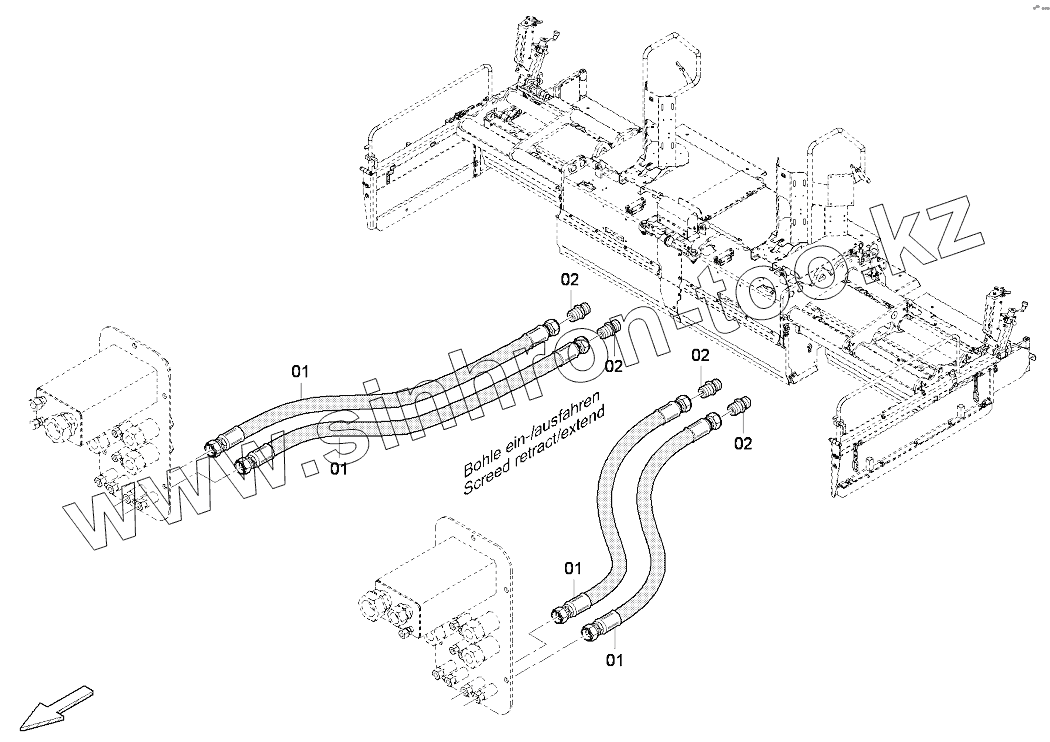 www.sinhron-too.kz

02
02
02
02
01
01
Bohle ein-/ausfahren
Screed retract/extend
01
01