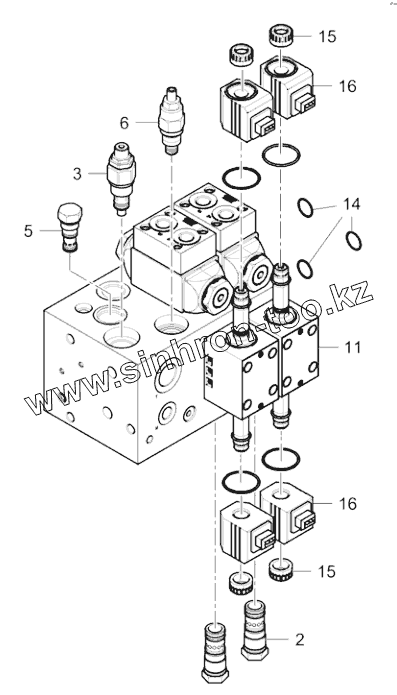 15
16
6
3
14
5
www.sinhron-too.kz
11
16
15
2