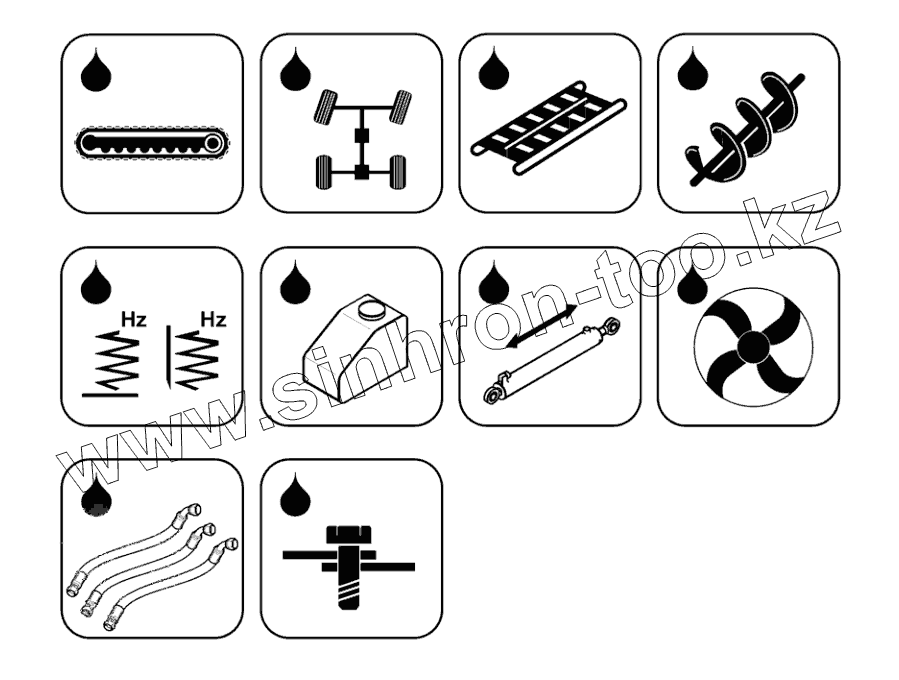 Hz
Hz

www.sinhron-too.kz