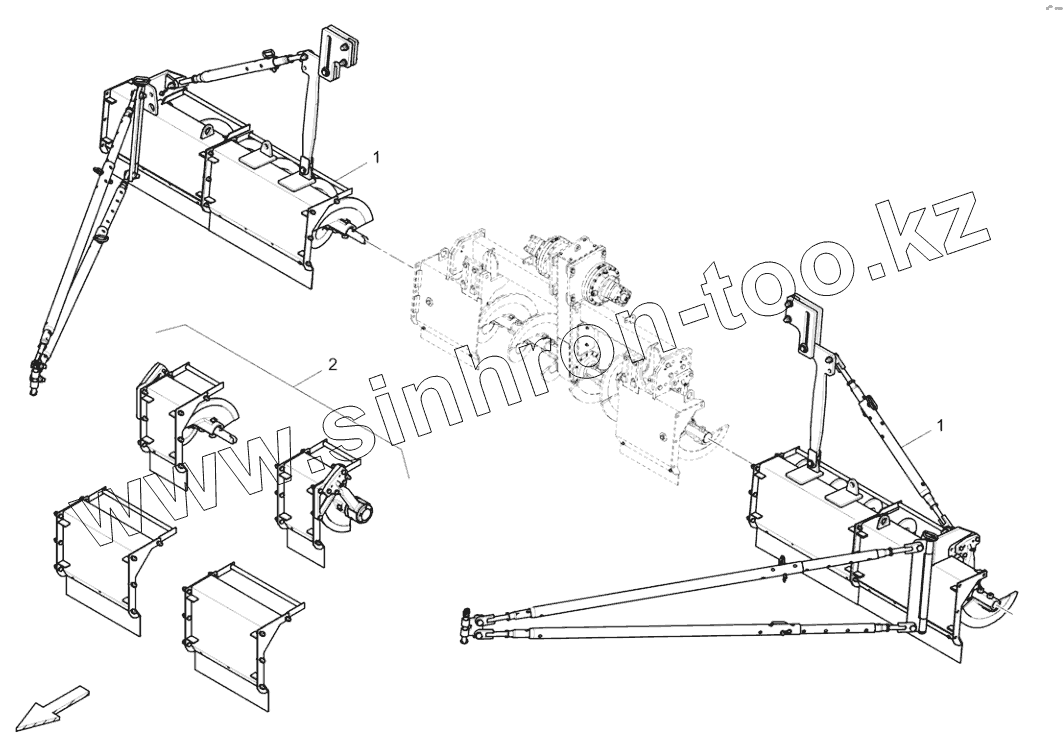 1
2
1
www.sinhron-too.kz