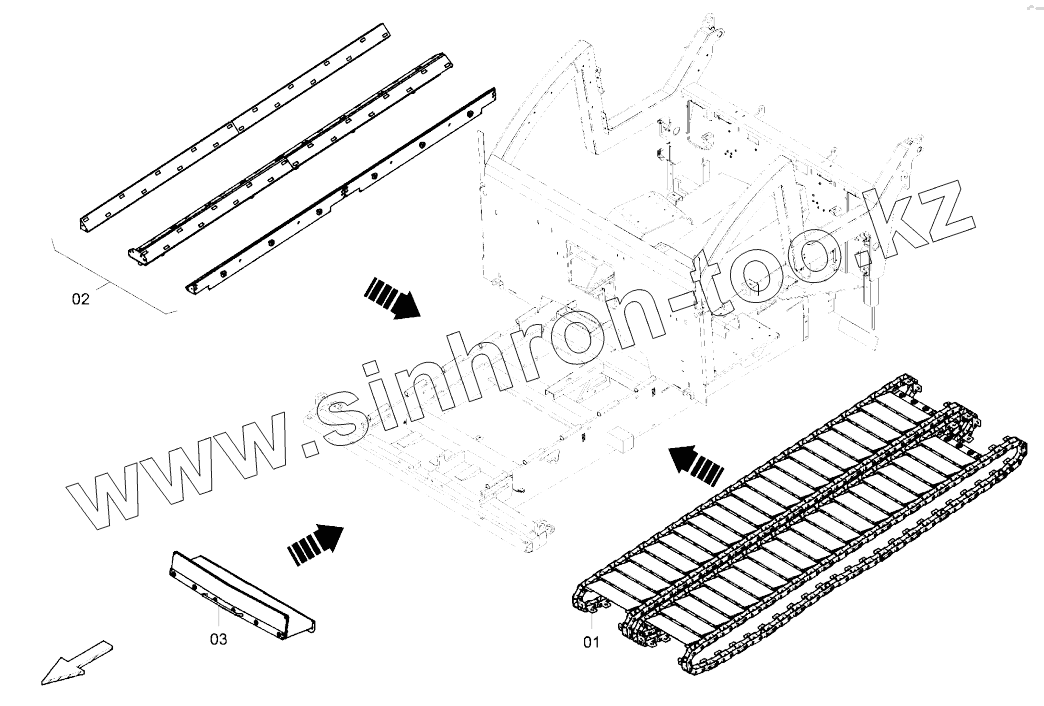 02

www.sinhron-too.kz

03

01