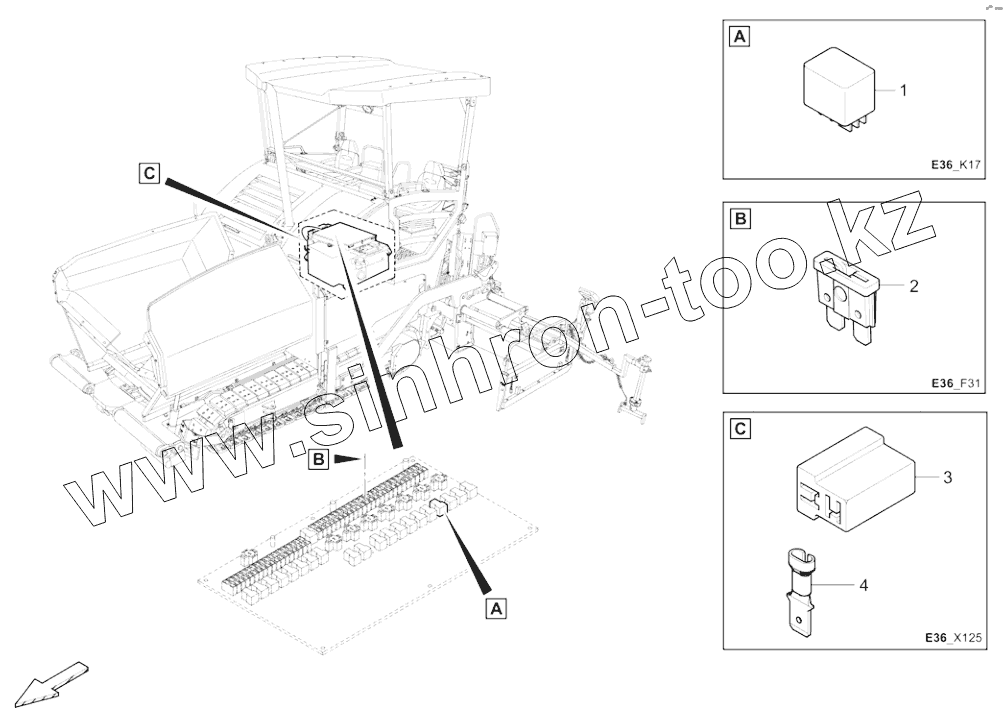 C

B

A

www.sinhron-too.kz

A

1

E36_K17

B

2

E36_F31

C

3

4

E36_X125