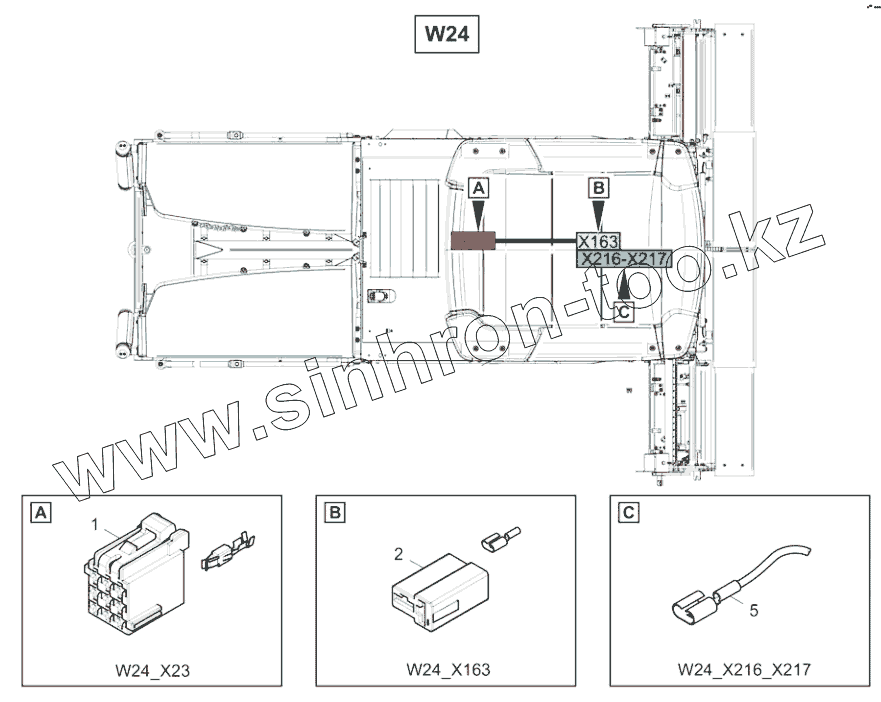 W24

A
B
X163
X216-X217
C

www.sinhron-too.kz

A
1
W24_X23

B
2
W24_X163

C
5
W24_X216_X217