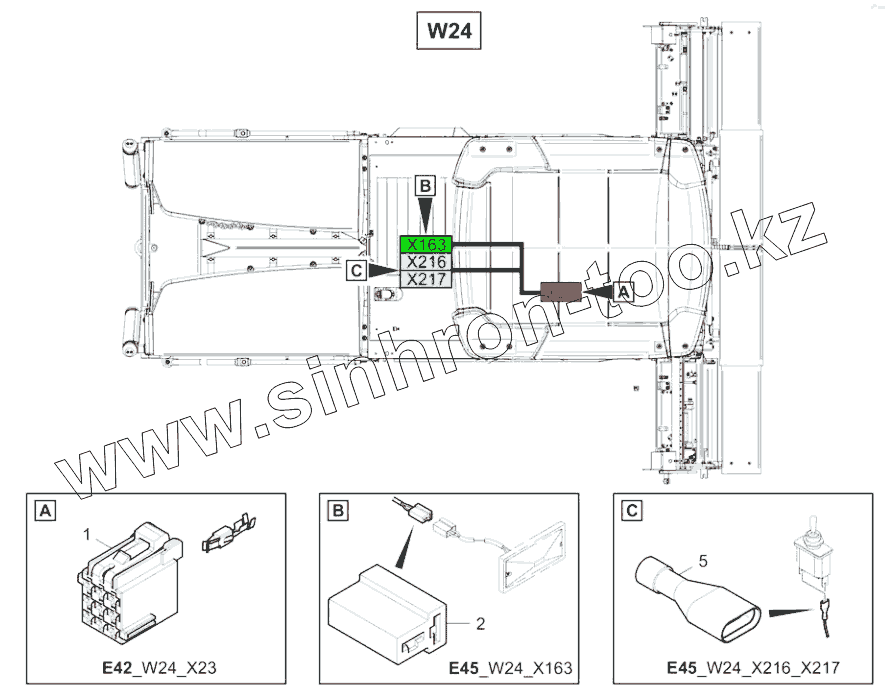 W24

B

X163
X216
X217

C

A

www.sinhron-too.kz

A
1
E42_W24_X23

B
2
E45_W24_X163

C
5
E45_W24_X216_X217