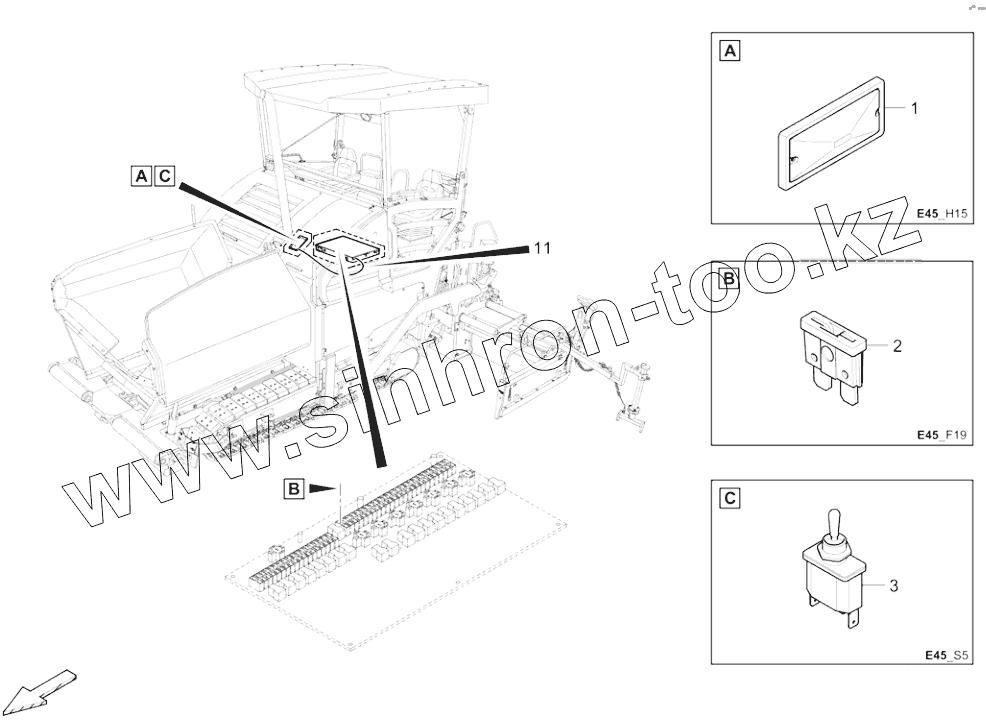 A C

11

B

www.sinhron-too.kz

A

1

E45_H15

B

2

E45_F19

C

3

E45_S5