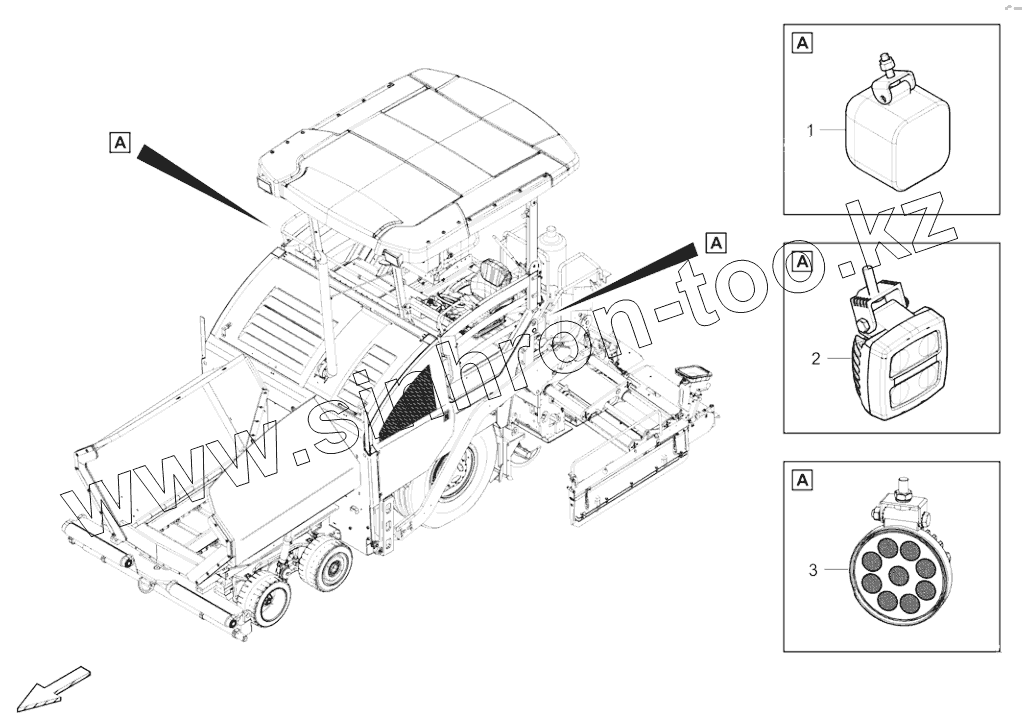 A

A

A
1

A
2

A
3

www.sinhron-too.kz