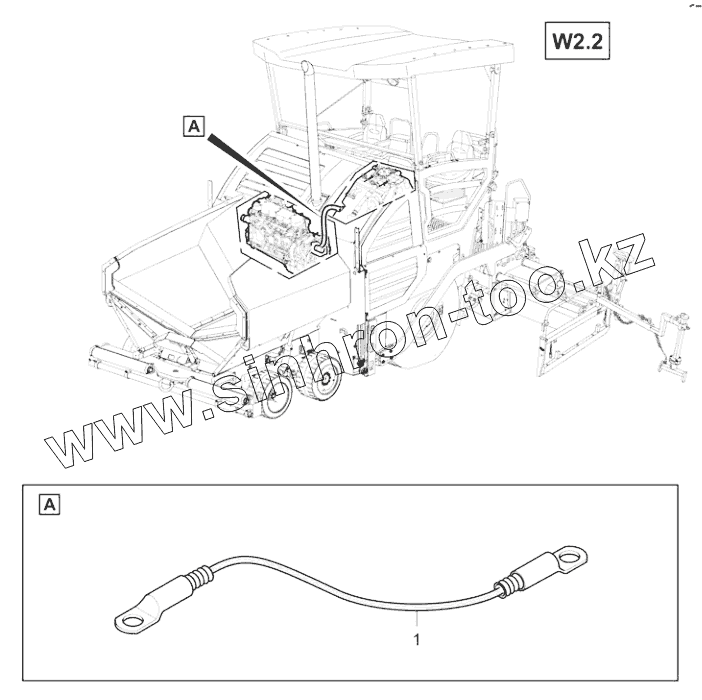 W2.2

A

www.sinhron-too.kz

A

1