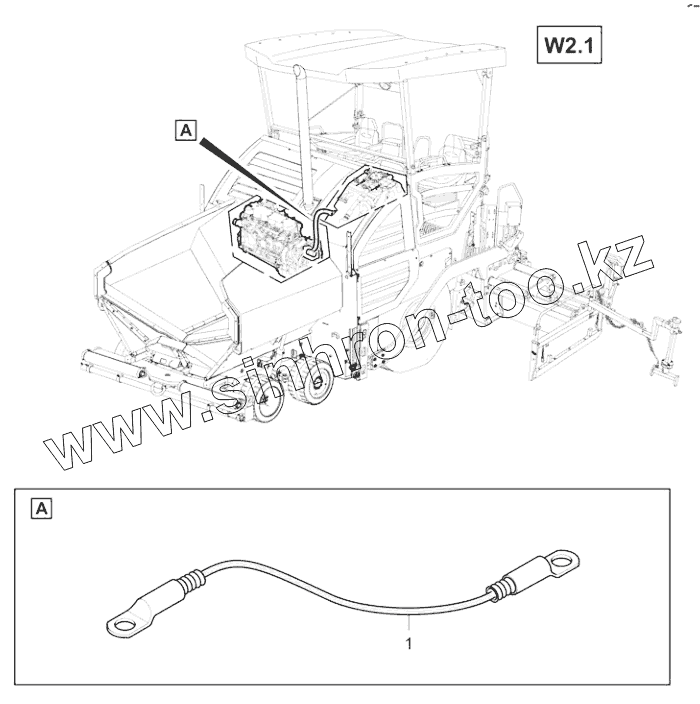 W2.1

A

www.sinhron-too.kz

A

1