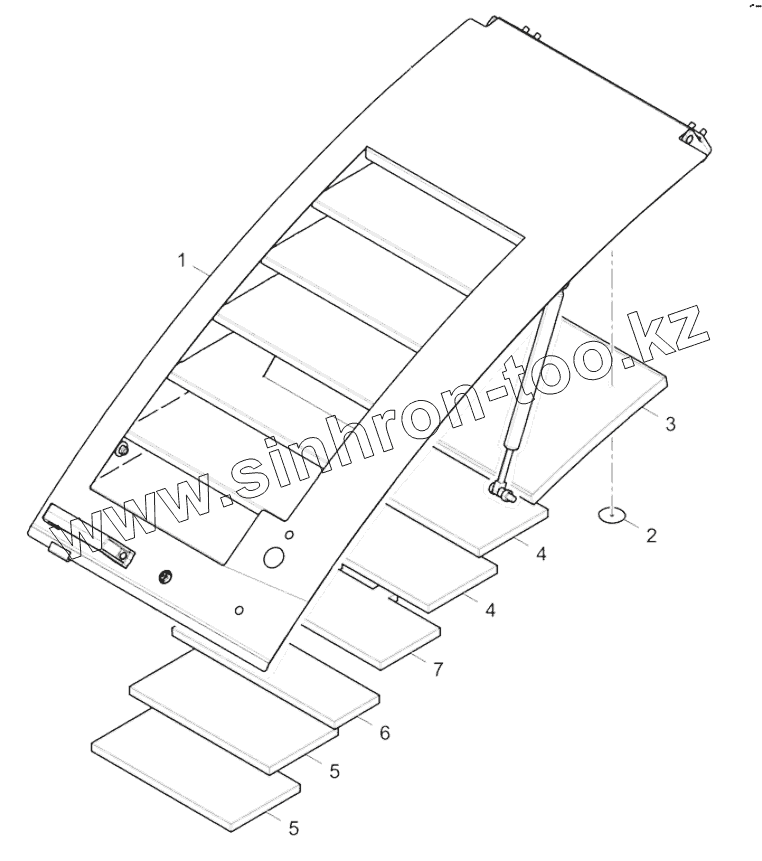 1
www.sinhron-too.kz
3
2
4
4
7
6
5
5