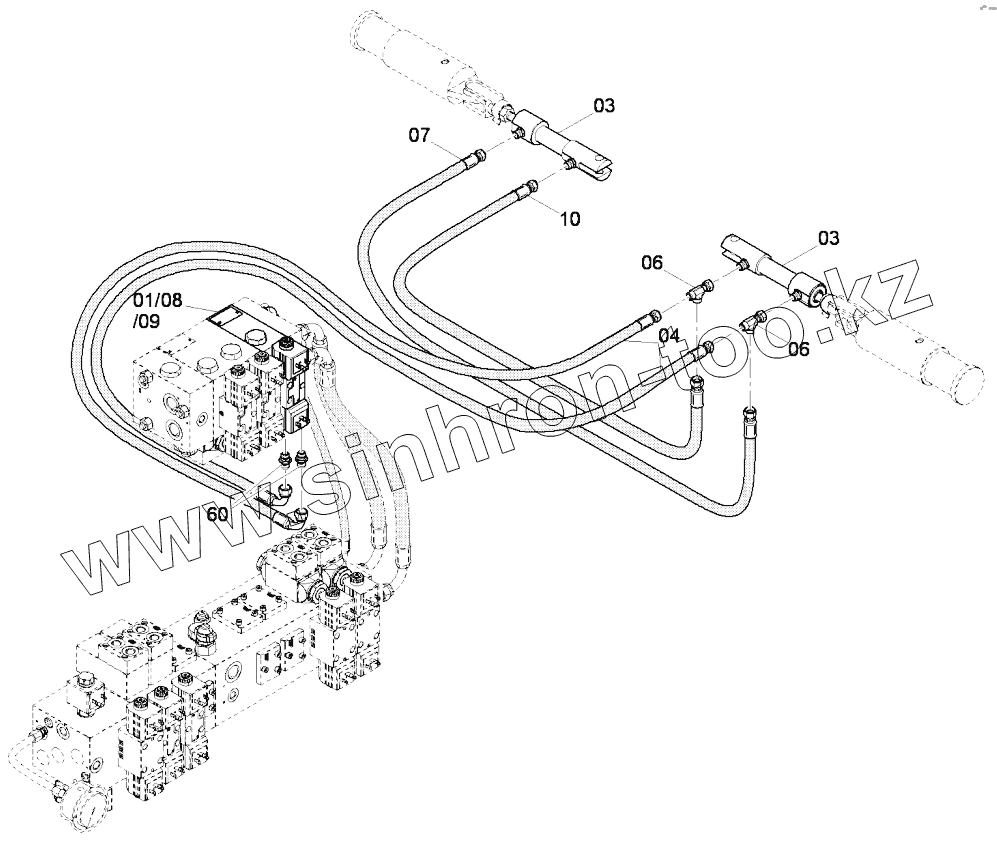 03
07
10
03
06
01/08
/09
04
06
60
www.sinhron-too.kz