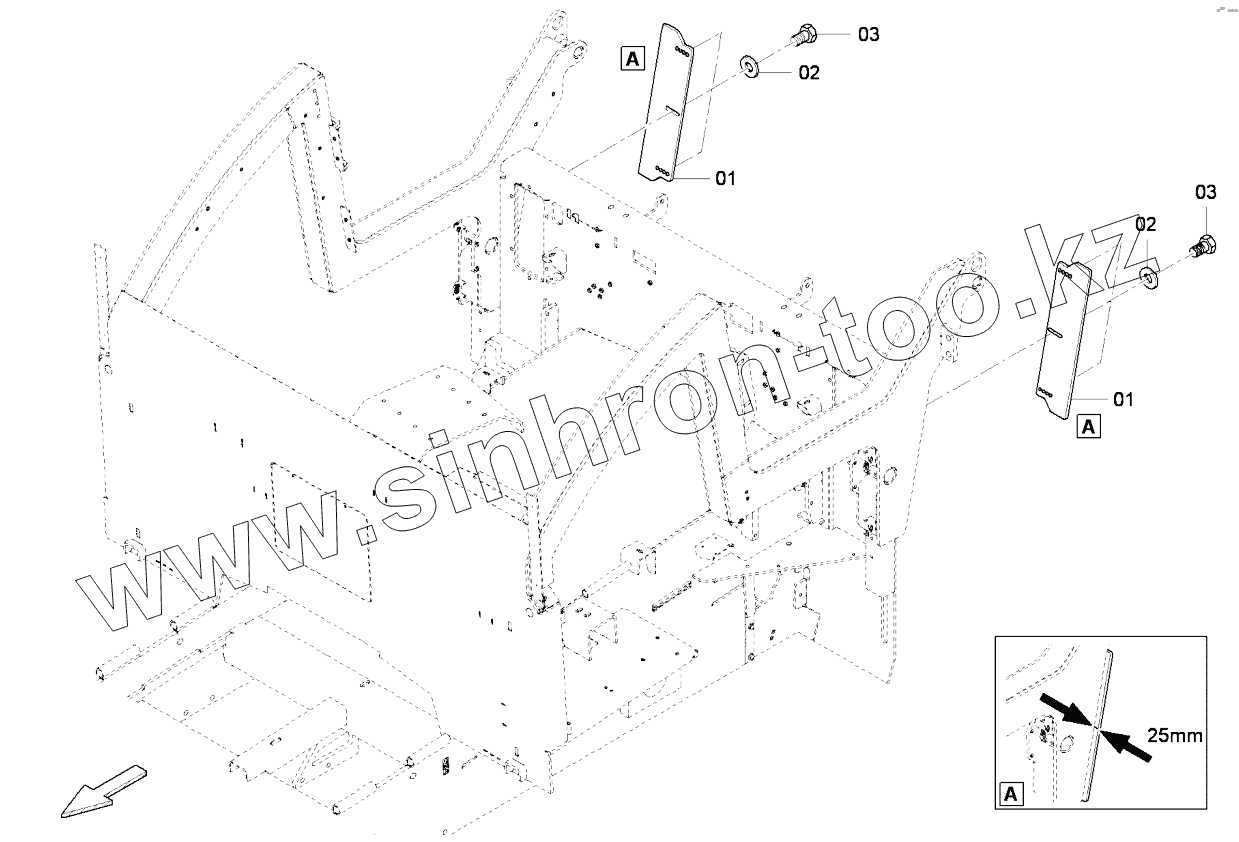 A
03
02
01
03
02
01
A
www.sinhron-too.kz
25mm
A