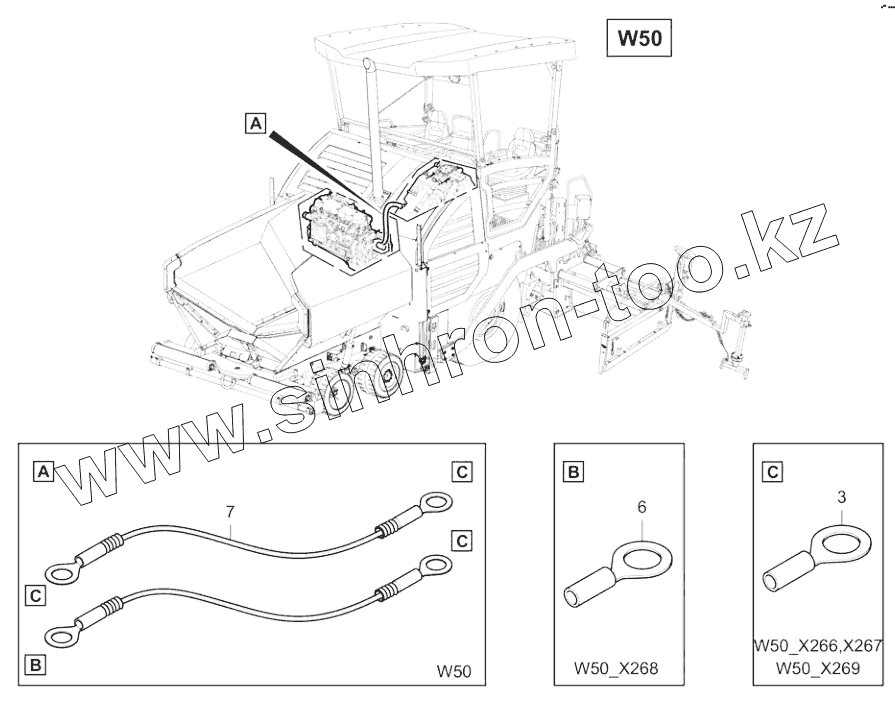 W50

A

www.sinhron-too.kz

A
C
7
C
C
B
W50

B
6
W50_X268

C
3
W50_X266,X267
W50_X269