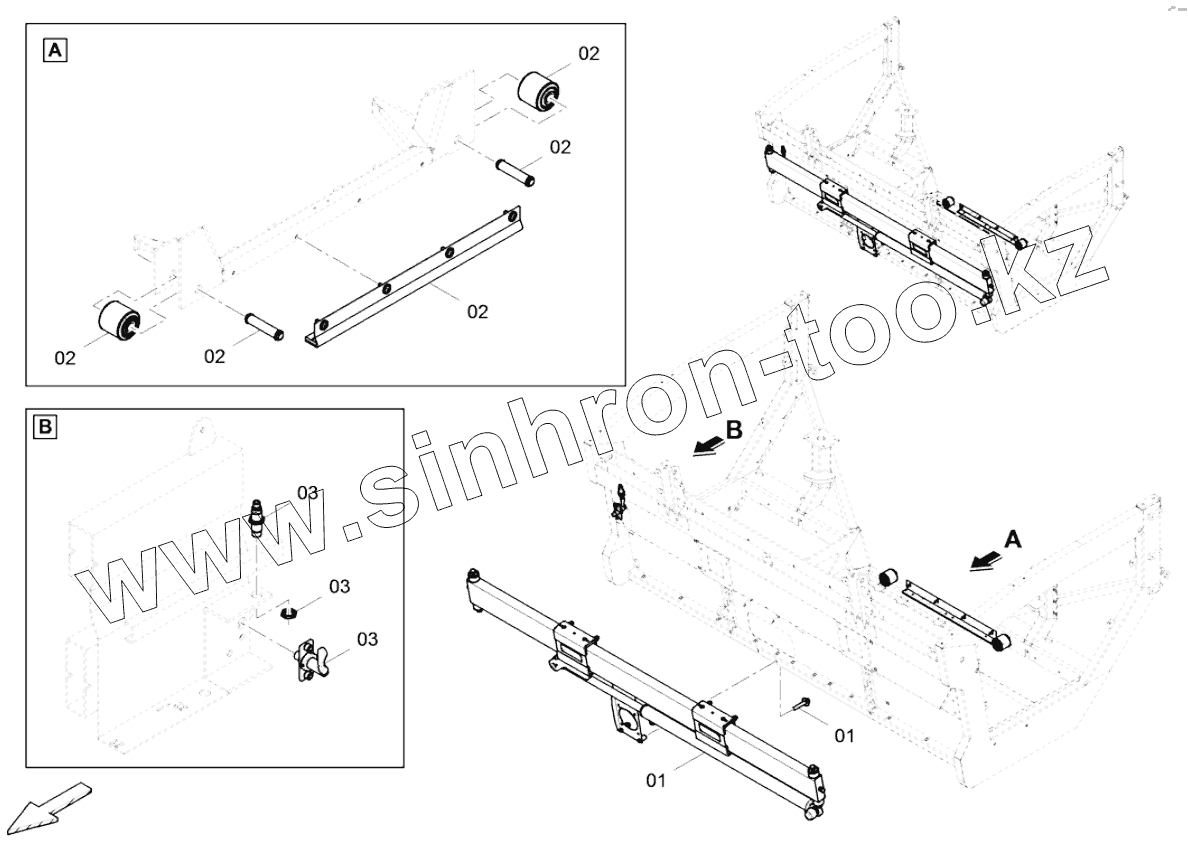 A
02
02
02
02
02

B
03
03
03

www.sinhron-too.kz

B
A
01
01