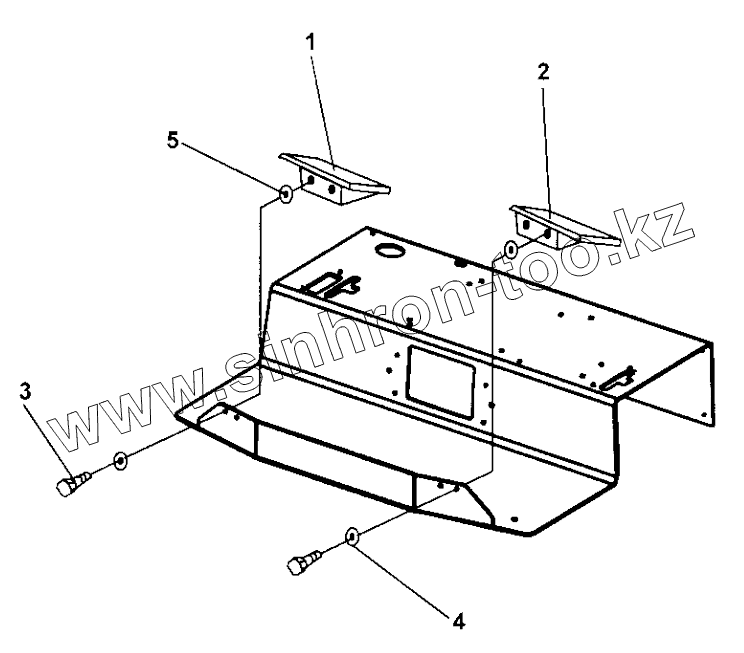 1
2
5
www.sinhron-too.kz
3
4