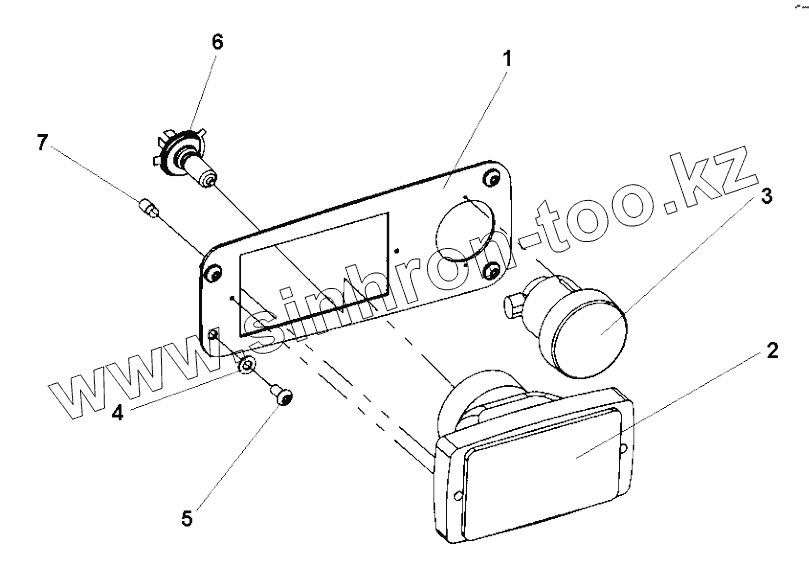 6
1
7
www.sinhron-too.kz
3
2
4
5