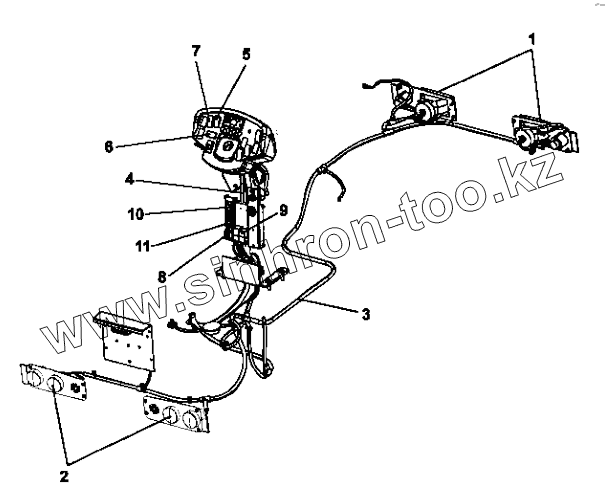 1
7
5
6
4
10
9
11
8
3
2
www.sinhron-too.kz