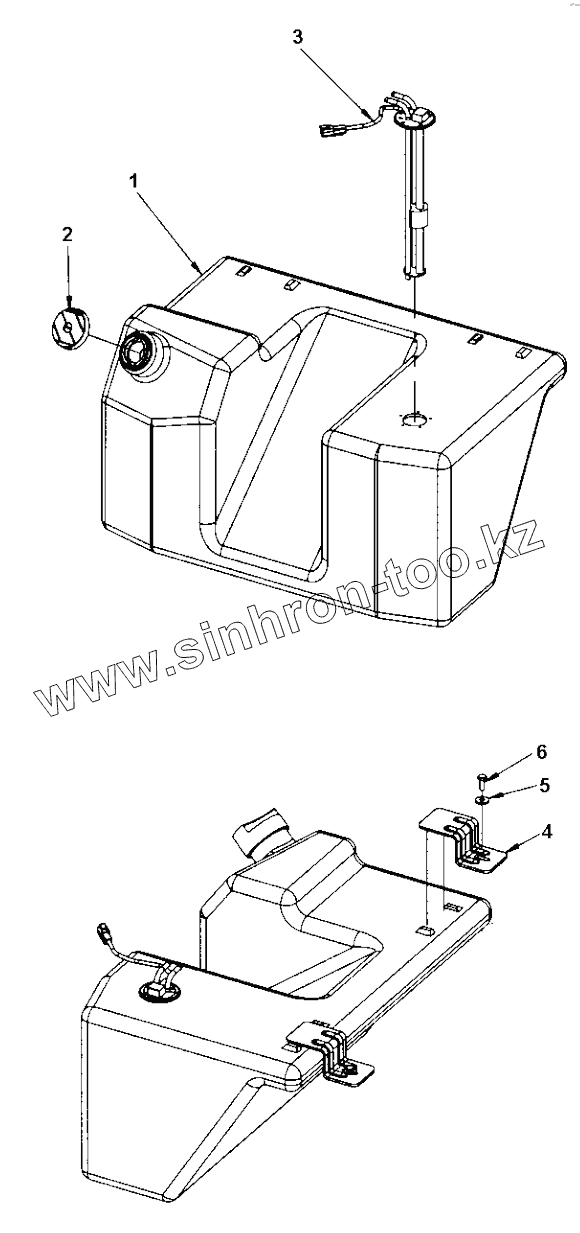 3
1
2
www.sinhron-too.kz
6
5
4