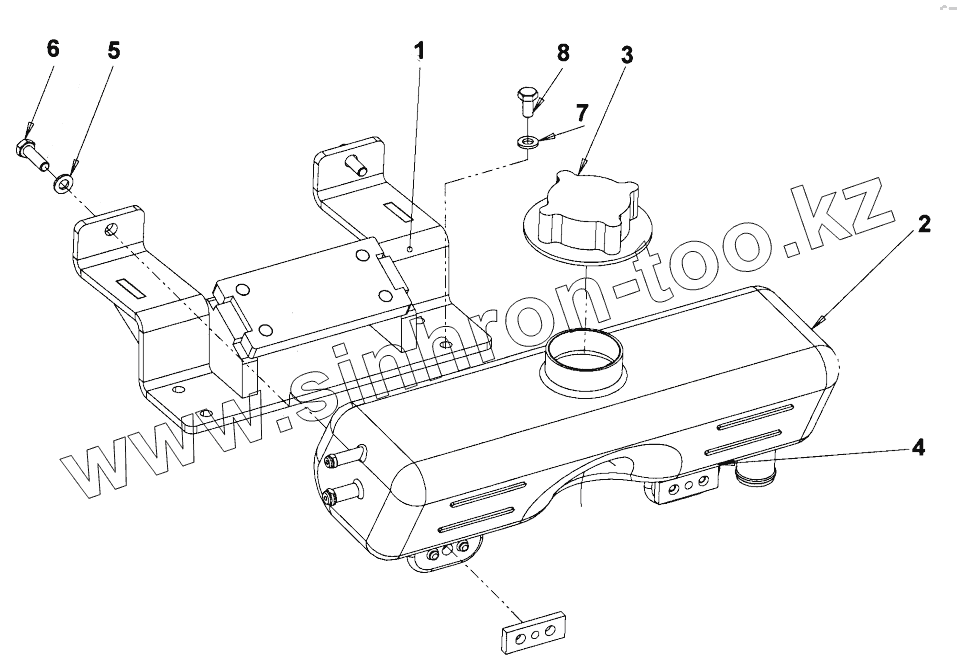 6
5
1
8
3
7
2
4
www.sinhron-too.kz