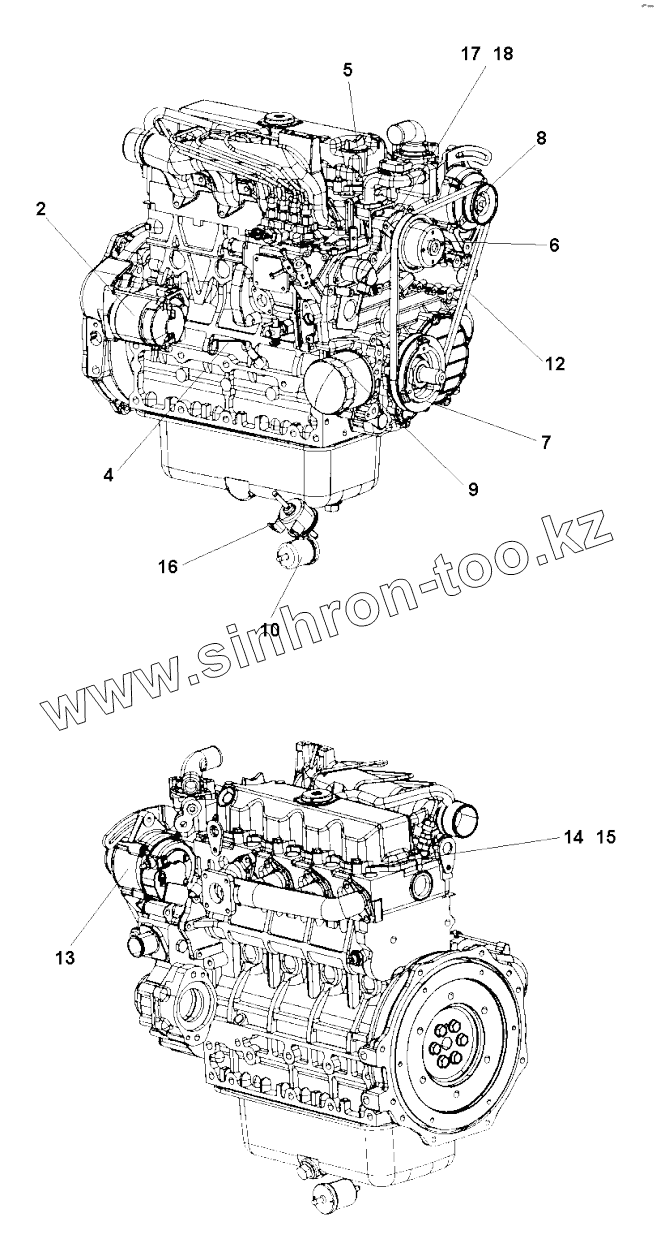 5
17 18
8
2
6
12
7
4
9
16
10
www.sinhron-too.kz
14 15
13