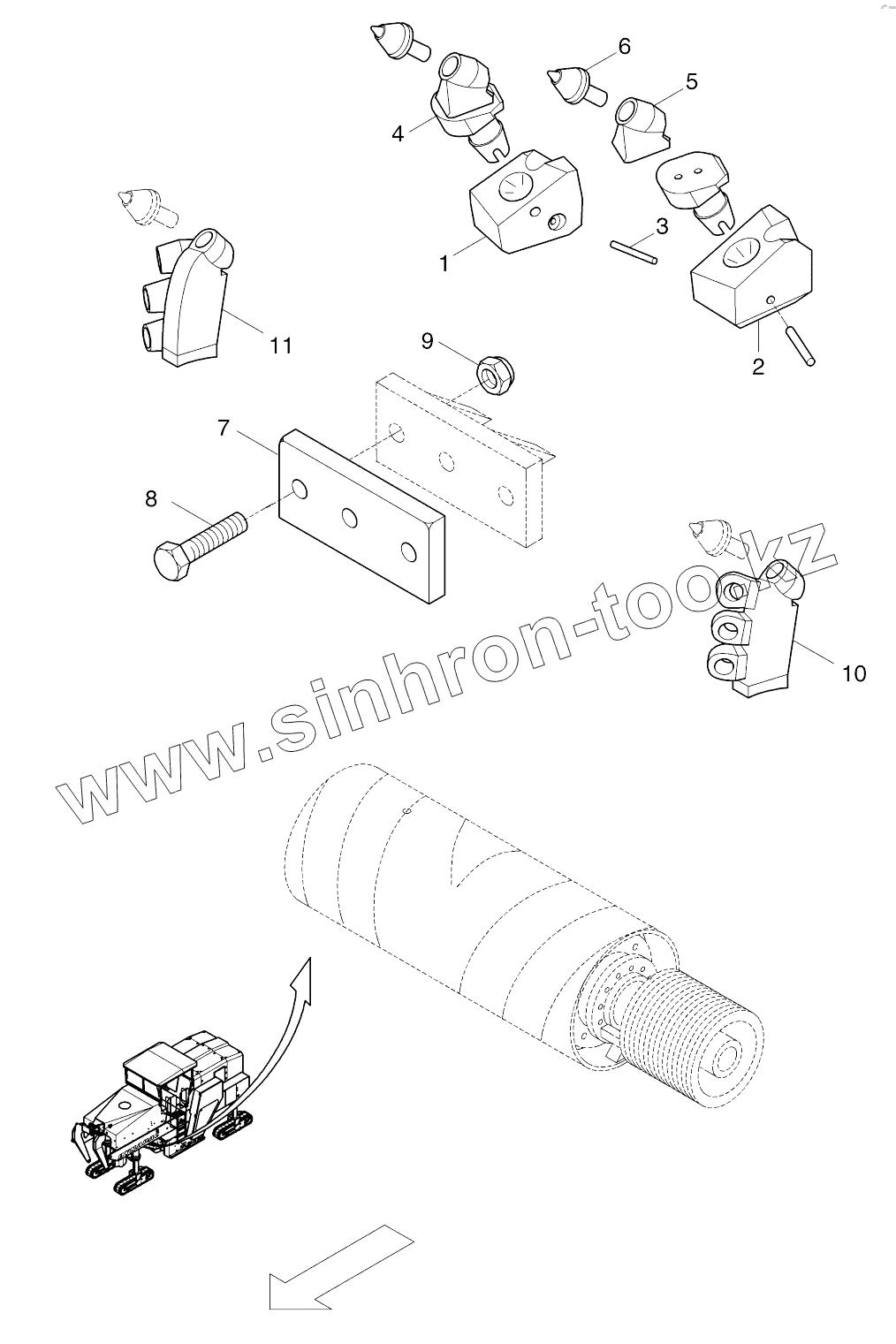 6
5
4
3
1
2
11
9
7
8
10
www.sinhron-too.kz